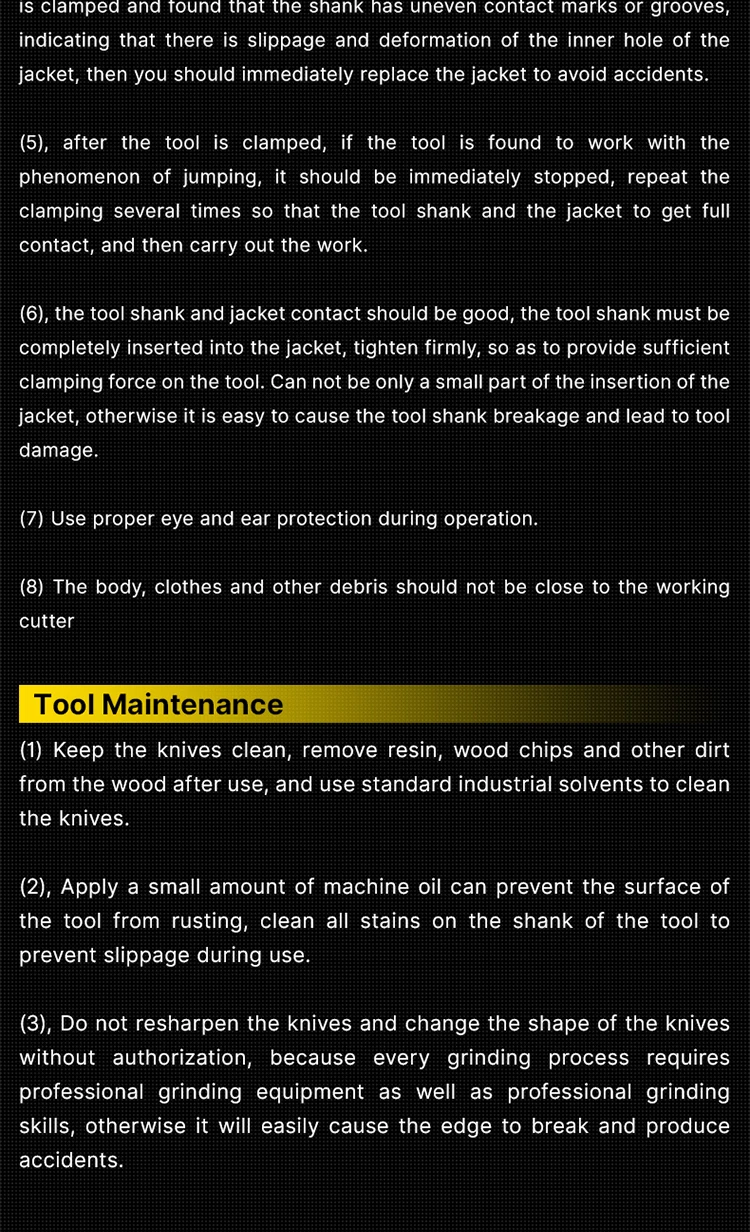 is clamped and found that the shank has uneven contact marks or grooves, indicating that there is slippage and deformation of the inner hole of the jacket, then you should immediately replace the jacket to avoid accidents.

(5), after the tool is clamped, if the tool is found to work with the phenomenon of jumping, it should be immediately stopped, repeat the clamping several times so that the tool shank and the jacket to get full contact, and then carry out the work.

(6), the tool shank and jacket contact should be good, the tool shank must be completely inserted into the jacket, tighten firmly, so as to provide sufficient clamping force on the tool. Can not be only a small part of the insertion of the jacket, otherwise it is easy to cause the tool shank breakage and lead to tool damage.

(7) Use proper eye and ear protection during operation.

(8) The body, clothes and other debris should not be close to the working cutter

Tool Maintenance

(1) Keep the knives clean, remove resin, wood chips and other dirt from the wood after use, and use standard industrial solvents to clean the knives.

(2), Apply a small amount of machine oil can prevent the surface of the tool from rusting, clean all stains on the shank of the tool to prevent slippage during use.

(3), Do not resharpen the knives and change the shape of the knives without authorization, because every grinding process requires professional grinding equipment as well as professional grinding skills, otherwise it will easily cause the edge to break and produce accidents.