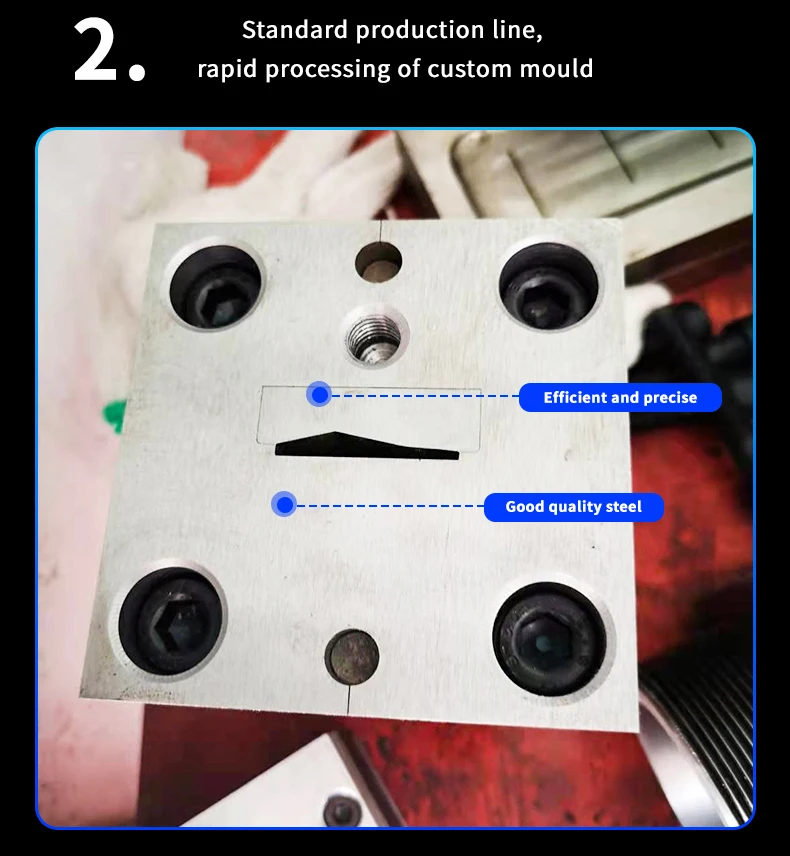 2.

Standard production line, rapid processing of custom mould

Efficient and precise

Good quality steel