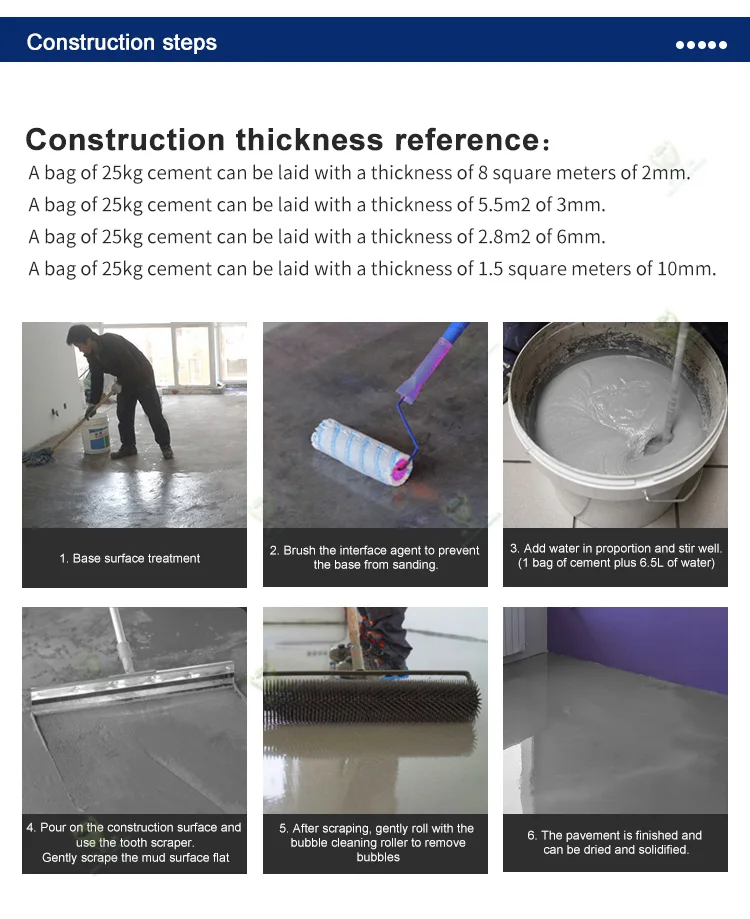 Construction steps

Construction thickness reference：
A bag of 25kg cement can be laid with a thickness of 8 square meters of 2mm.
A bag of 25kg cement can be laid with a thickness of 5.5m2 of 3mm.
A bag of 25kg cement can be laid with a thickness of 2.8m2 of 6mm.
A bag of 25kg cement can be laid with a thickness of 1.5 square meters of 10mm.

1. Base surface treatment

2. Brush the interface agent to prevent the base from sanding.

3. Add water in proportion and stir well. (1 bag of cement plus 6.5L of water)

4. Pour on the construction surface and use the tooth scraper. Gently scrape the mud surface flat

5. After scraping, gently roll with the bubble cleaning roller to remove bubbles

6. The pavement is finished and can be dried and solidified.