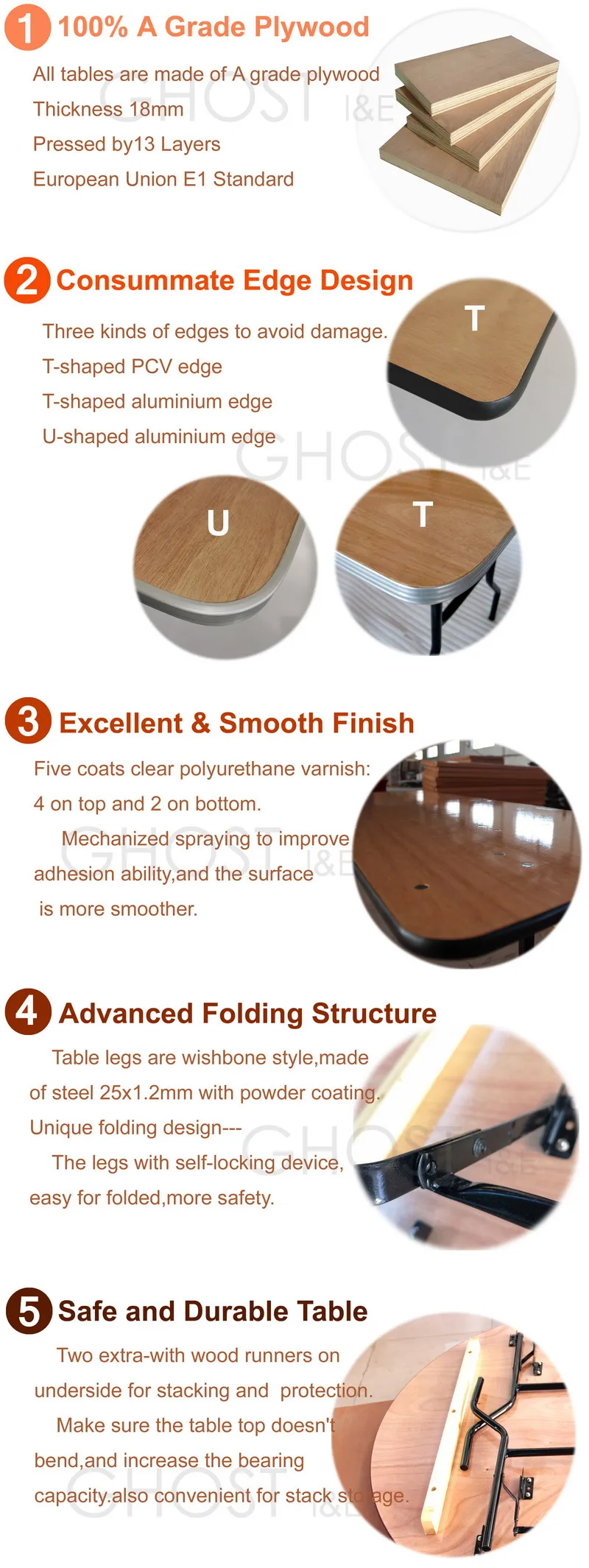 1 100% A Grade Plywood

All tables are made of A grade plywood
Thickness 18mm
Pressed by13 Layers
European Union E1 Standard

GHOST I&E

2 Consummate Edge Design

Three kinds of edges to avoid damage.
T-shaped PCV edge
T-shaped aluminium edge
U-shaped aluminium edge

T

GHOST I&E

U

T

3 Excellent & Smooth Finish

Five coats clear polyurethane varnish: 4 on top and 2 on bottom.
Mechanized spraying to improve adhesion ability,and the surface is more smoother.

GHOST I&E

4 Advanced Folding Structure

Table legs are wishbone style,made of steel 25x1.2mm with powder coating.
Unique folding design---
The legs with self-locking device, easy for folded,more safety.

GHOST I&E

5 Safe and Durable Table

Two extra-with wood runners on underside for stacking and protection.
Make sure the table top doesn't bend,and increase the bearing capacity.also convenient for stack storage.

GHOST I&E