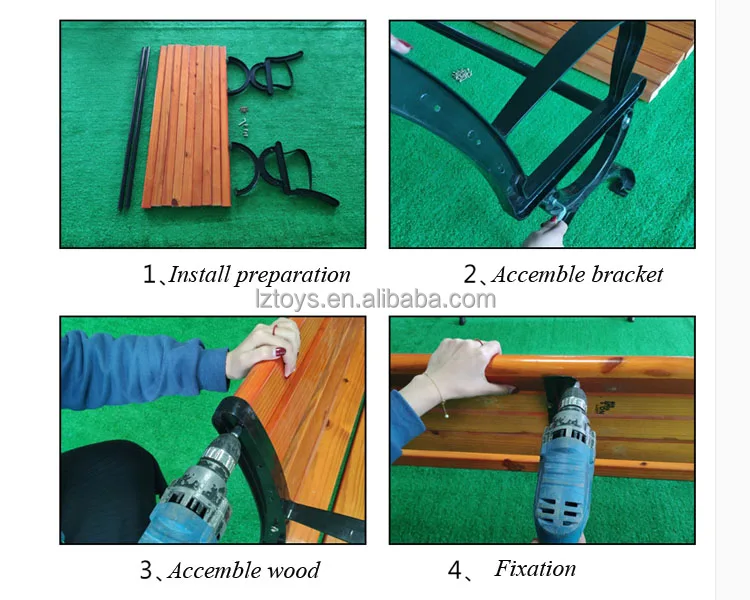 1、Install preparation

2、Accemble bracket

lztoys.en.alibaba.com

3、Accemble wood

4、 Fixation