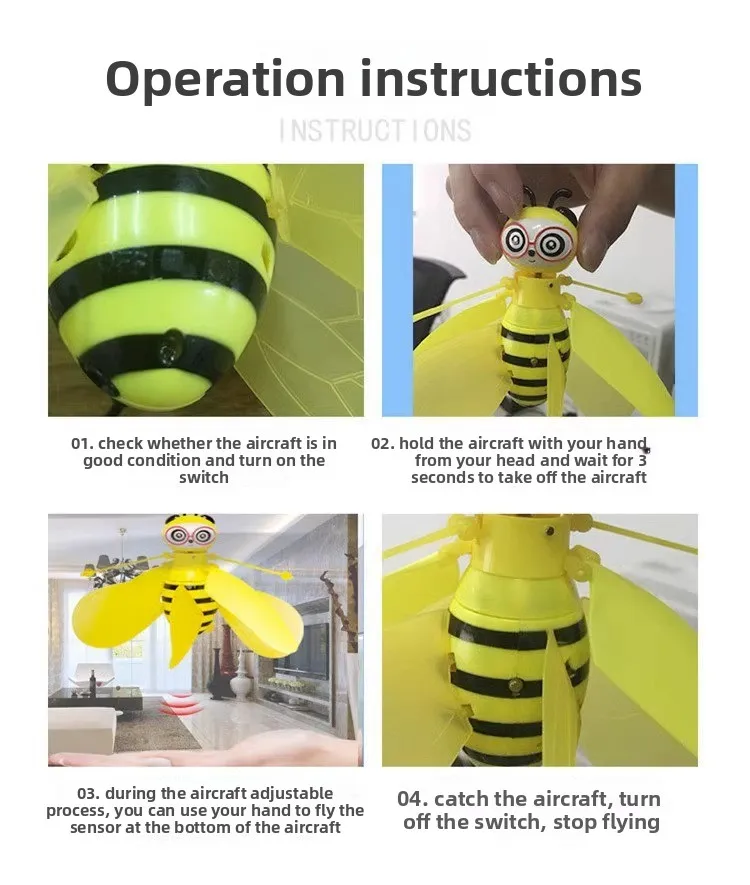 Operation instructions

INSTRUCTIONS

01. check whether the aircraft is in good condition and turn on the switch

02. hold the aircraft with your hand from your head and wait for 3 seconds to take off the aircraft

03. during the aircraft adjustable process, you can use your hand to fly the sensor at the bottom of the aircraft

04. catch the aircraft, turn off the switch, stop flying