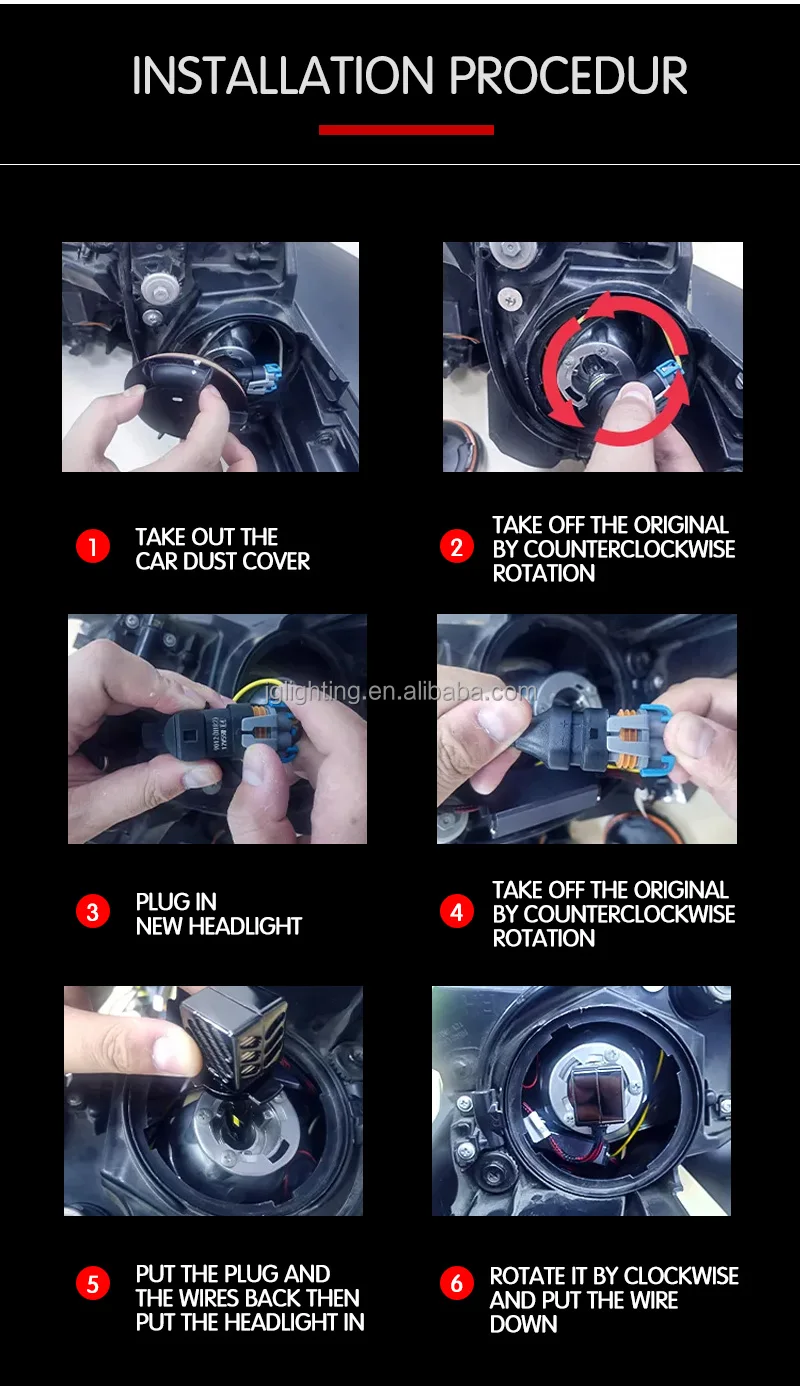 INSTALLATION PROCEDUR

1 TAKE OUT THE CAR DUST COVER

2 TAKE OFF THE ORIGINAL BY COUNTERCLOCKWISE ROTATION

jglighting.en.alibaba.com

3 PLUG IN NEW HEADLIGHT

4 TAKE OFF THE ORIGINAL BY COUNTERCLOCKWISE ROTATION

5 PUT THE PLUG AND THE WIRES BACK THEN PUT THE HEADLIGHT IN

6 ROTATE IT BY CLOCKWISE AND PUT THE WIRE DOWN