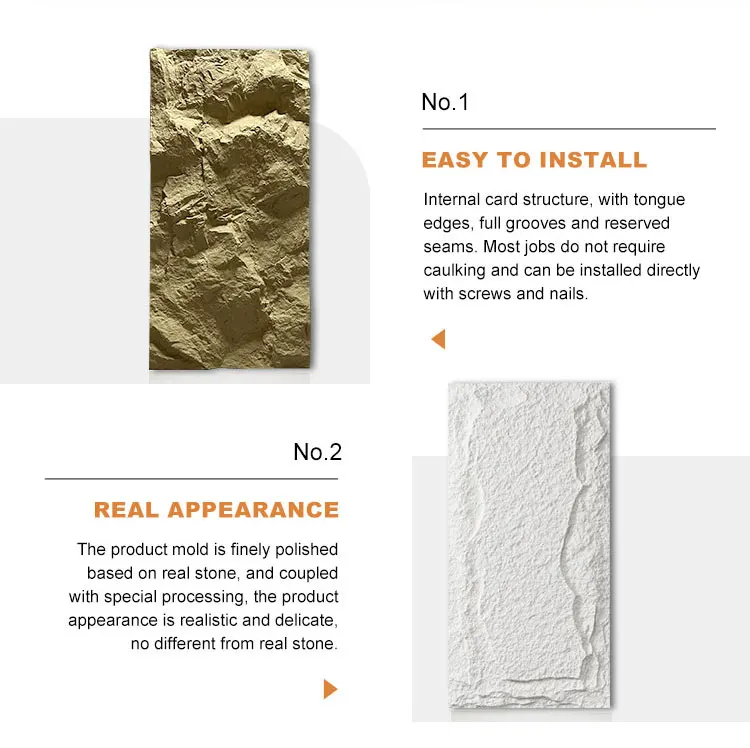 No.1

EASY TO INSTALL

Internal card structure, with tongue edges, full grooves and reserved seams. Most jobs do not require caulking and can be installed directly with screws and nails.

No.2

REAL APPEARANCE

The product mold is finely polished based on real stone, and coupled with special processing, the product appearance is realistic and delicate, no different from real stone.