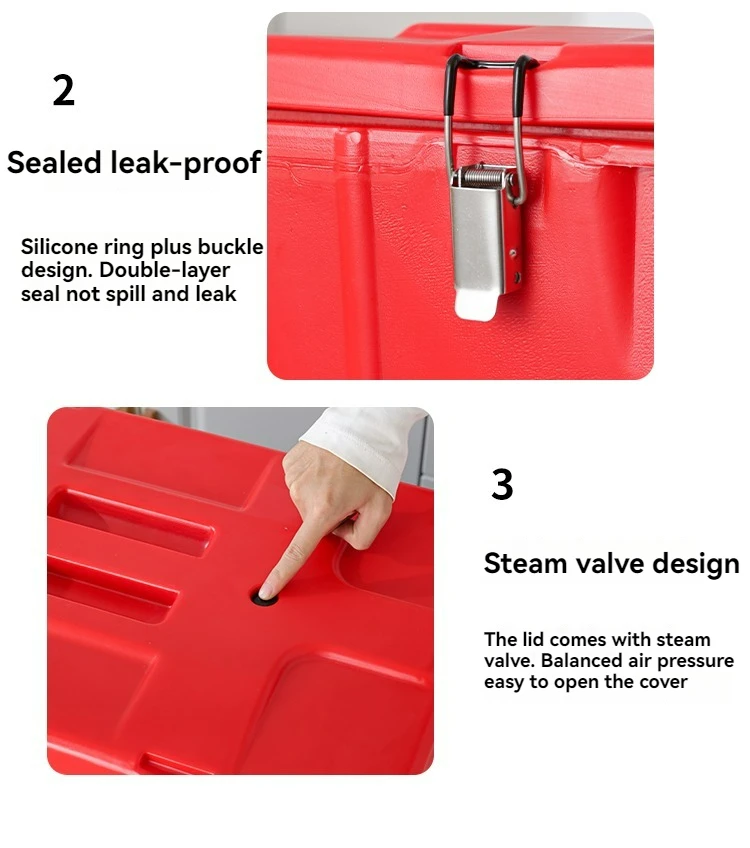 2

Sealed leak-proof

Silicone ring plus buckle design. Double-layer seal not spill and leak

3

Steam valve design

The lid comes with steam valve. Balanced air pressure easy to open the cover