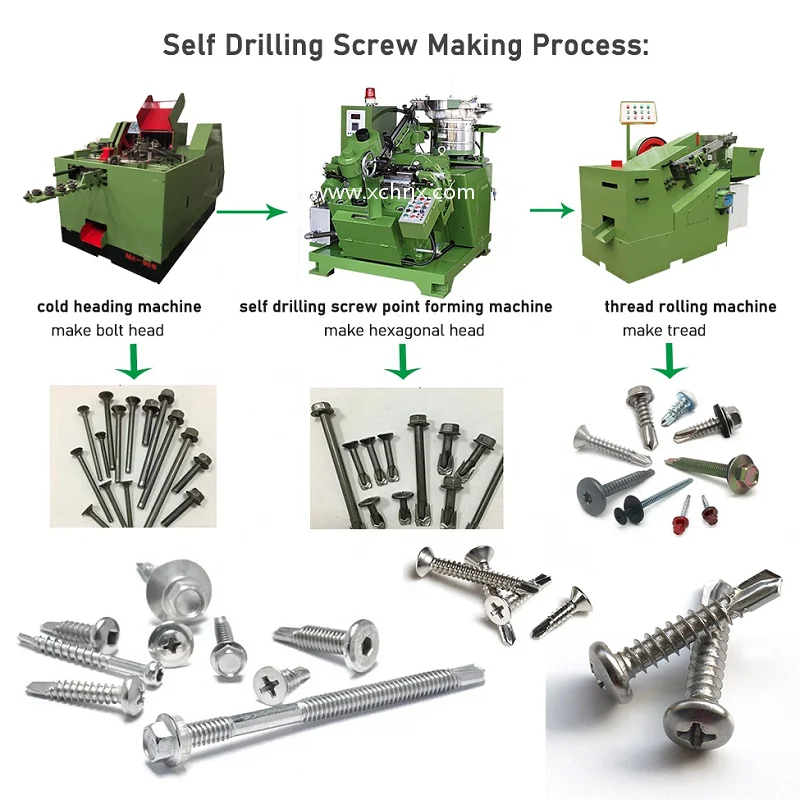 Self Drilling Screw Making Process:

www.xchrjx.com

cold heading machine
make bolt head

self drilling screw point forming machine
make hexagonal head

thread rolling machine
make tread