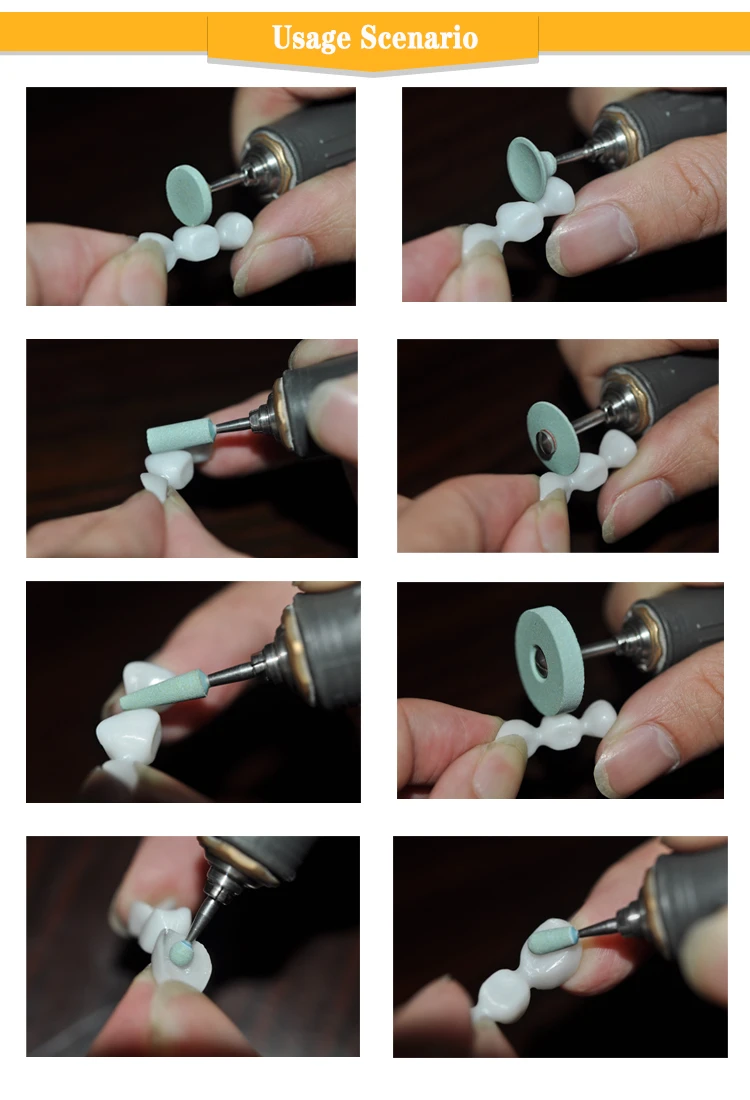 Usage Scenario