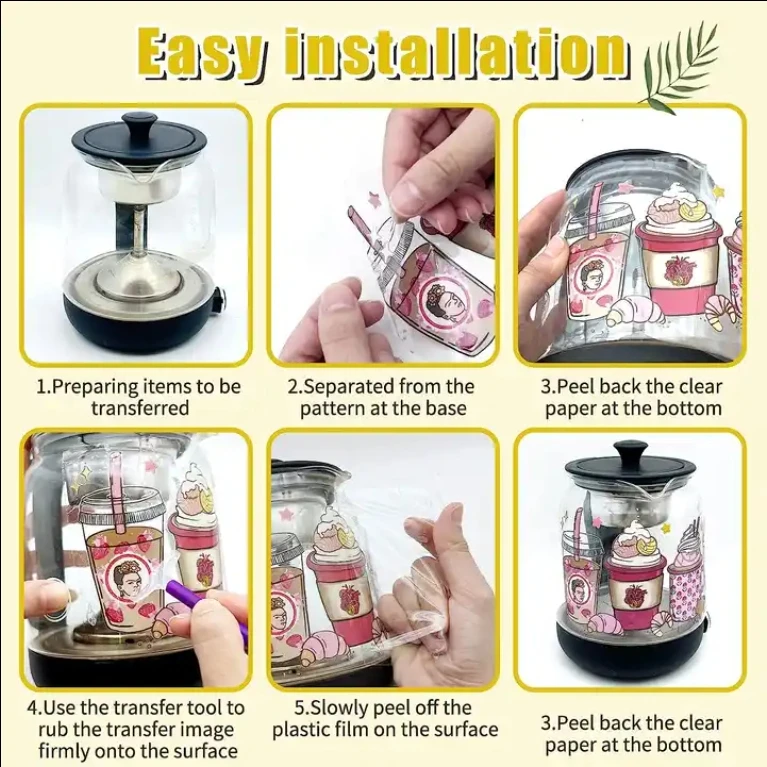 Easy installation

1.Preparing items to be transferred

2.Separated from the pattern at the base

3.Peel back the clear paper at the bottom

4.Use the transfer tool to rub the transfer image firmly onto the surface

5.Slowly peel off the plastic film on the surface

3.Peel back the clear paper at the bottom