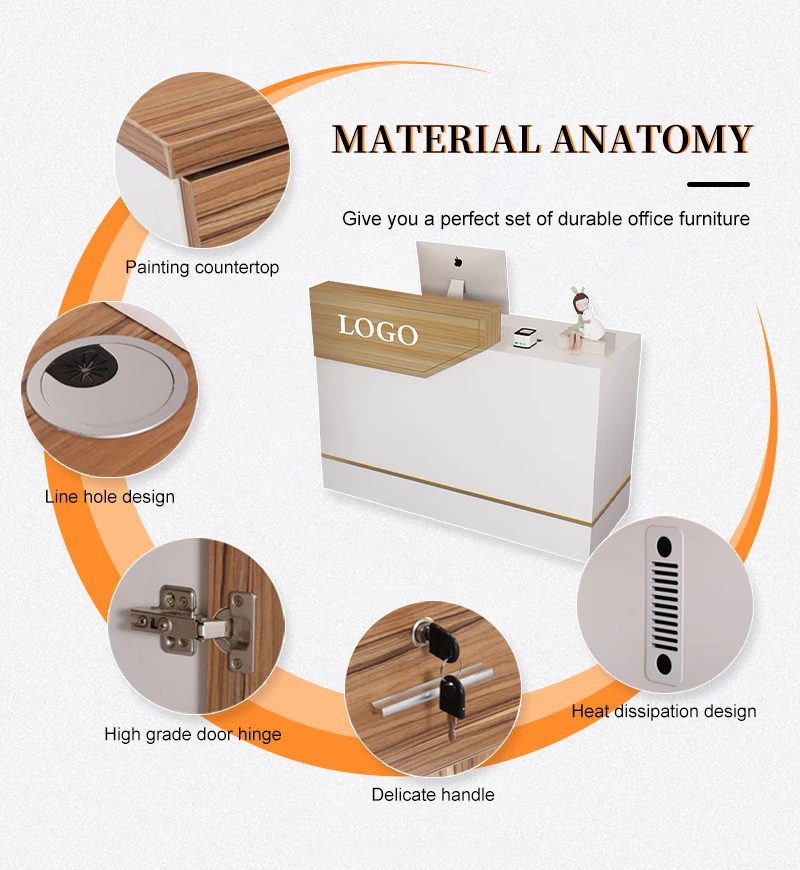 MATERIAL ANATOMY

Give you a perfect set of durable office furniture

Painting countertop

LOGO

Line hole design

High grade door hinge

Delicate handle

Heat dissipation design