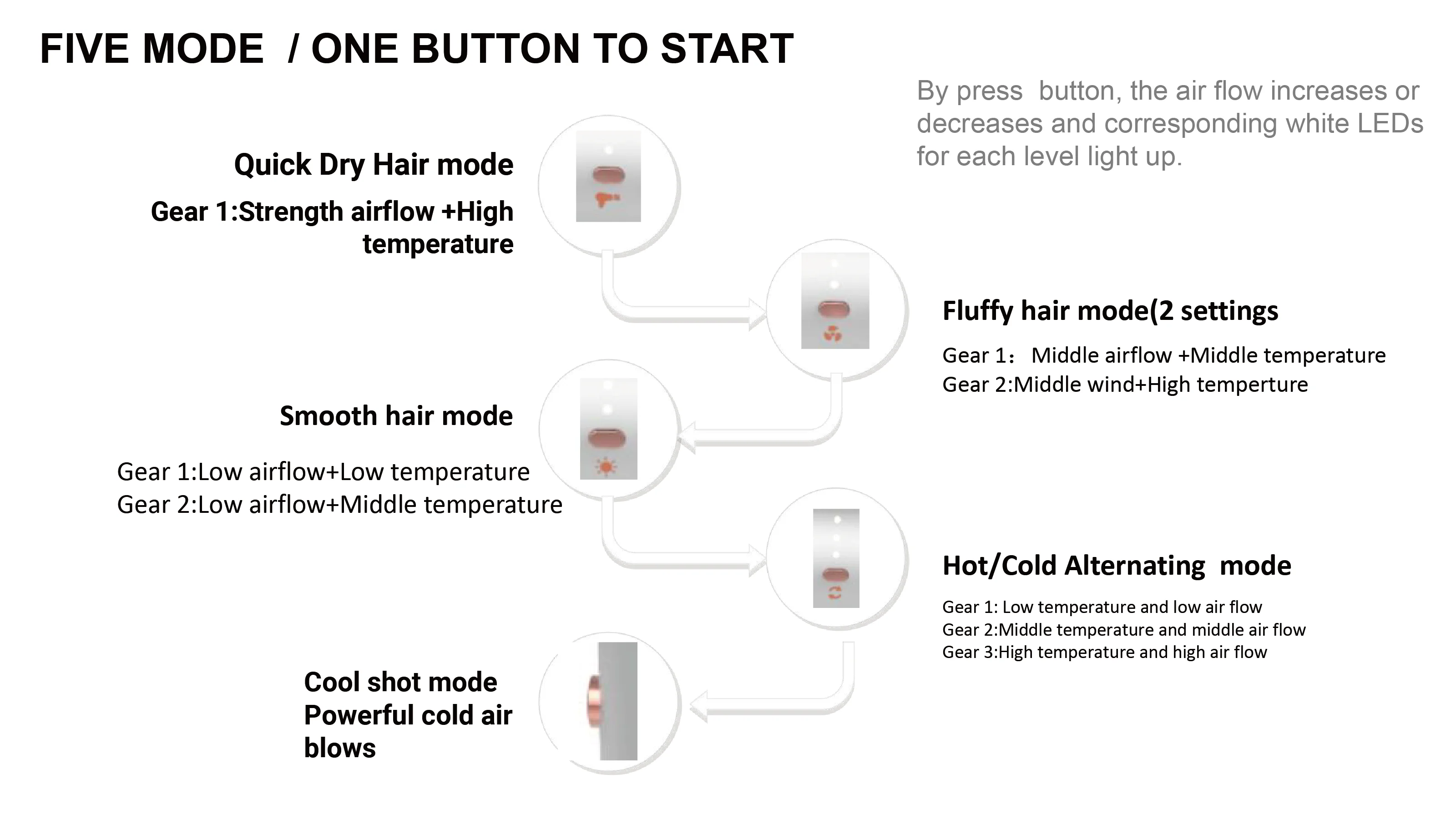 FIVE MODE / ONE BUTTON TO START

By press button, the air flow increases or decreases and corresponding white LEDs for each level light up.

Quick Dry Hair mode

Gear 1:Strength airflow +High temperature

Fluffy hair mode(2 settings

Gear 1： Middle airflow +Middle temperature
Gear 2:Middle wind+High temperture

Smooth hair mode

Gear 1:Low airflow+Low temperature
Gear 2:Low airflow+Middle temperature

Hot/Cold Alternating mode

Gear 1: Low temperature and low air flow
Gear 2:Middle temperature and middle air flow
Gear 3:High temperature and high air flow

Cool shot mode
Powerful cold air blows