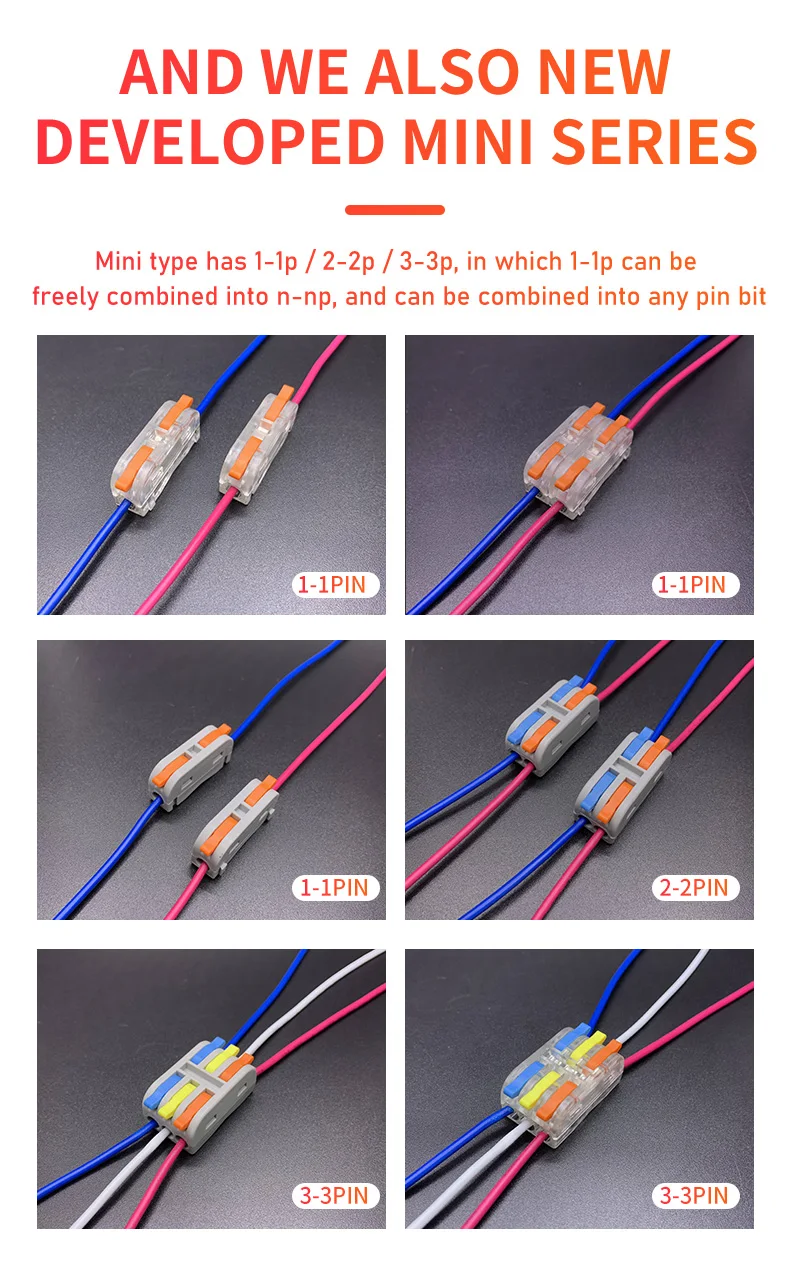 AND WE ALSO NEW DEVELOPED MINI SERIES

Mini type has 1-1p / 2-2p / 3-3p, in which 1-1p can be freely combined into n-np, and can be combined into any pin bit

1-1PIN

1-1PIN

1-1PIN

2-2PIN

3-3PIN

3-3PIN