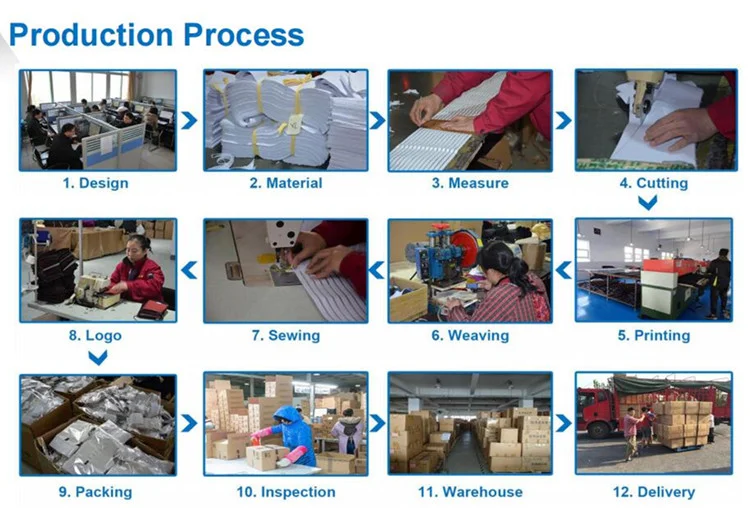 Production Process

1. Design

2. Material

3. Measure

4. Cutting

8. Logo

7. Sewing

6. Weaving

5. Printing

9. Packing

10. Inspection

11. Warehouse

12. Delivery