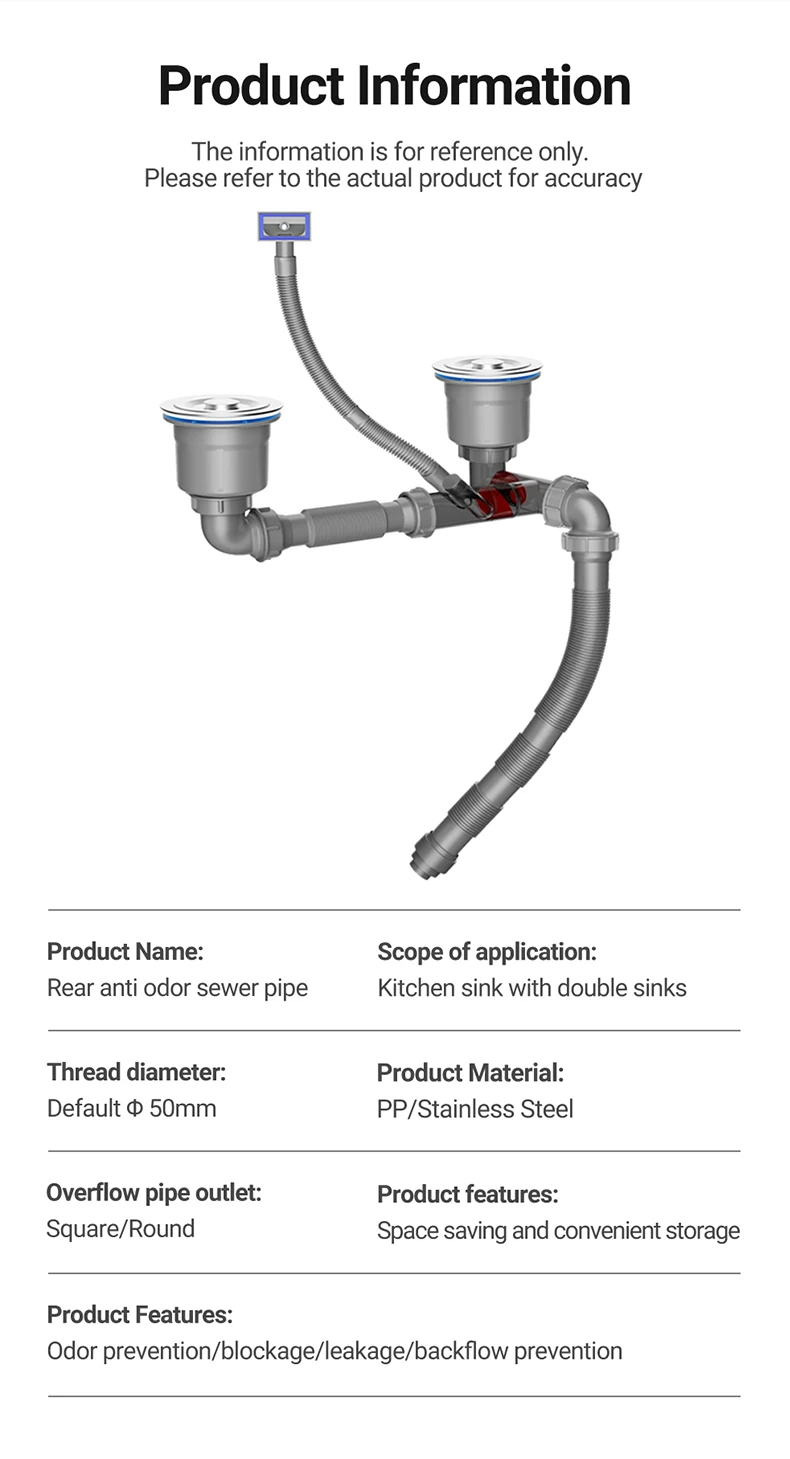 Product Information

The information is for reference only.
Please refer to the actual product for accuracy

Product Name:
Rear anti odor sewer pipe

Scope of application:
Kitchen sink with double sinks

Thread diameter:
Default Φ 50mm

Product Material:
PP/Stainless Steel

Overflow pipe outlet:
Square/Round

Product features:
Space saving and convenient storage

Product Features:
Odor prevention/blockage/leakage/backflow prevention