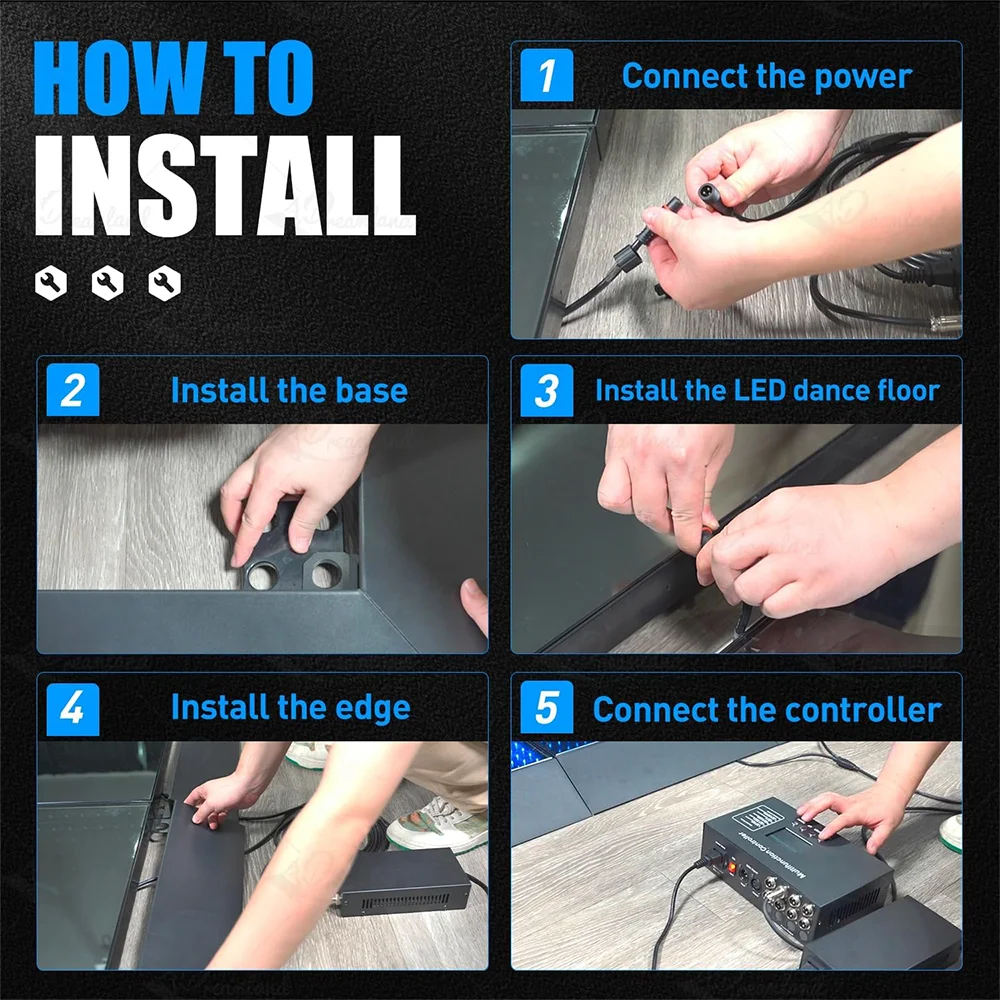 HOW TO INSTALL

1 Connect the power

2 Install the base

3 Install the LED dance floor

4 Install the edge

5 Connect the controller

Multifunction Controller