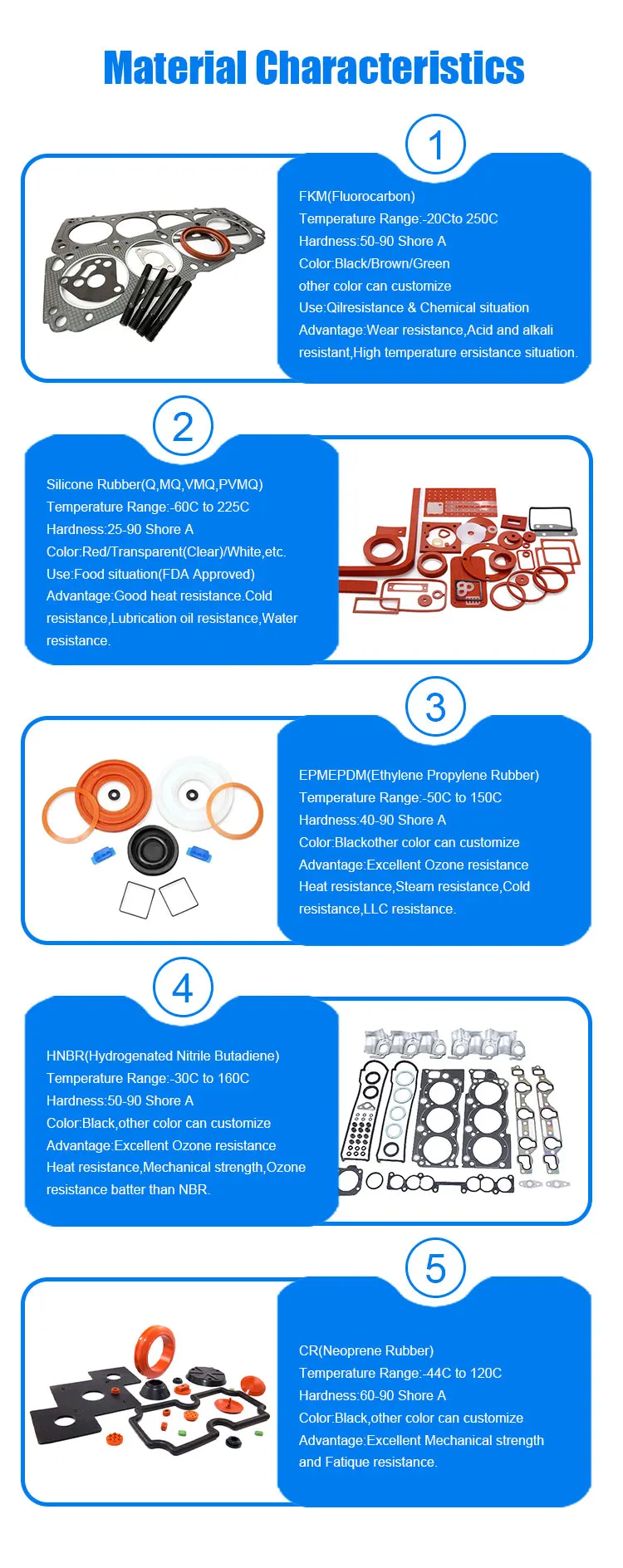 Material Characteristics

1

FKM(Fluorocarbon)
Temperature Range:-20Cto 250C
Hardness:50-90 Shore A
Color:Black/Brown/Green
other color can customize
Use:Qilresistance & Chemical situation
Advantage:Wear resistance,Acid and alkali resistant,High temperature ersistance situation.

2

Silicone Rubber(Q,MQ,VMQ,PVMQ)
Temperature Range:-60C to 225C
Hardness:25-90 Shore A
Color:Red/Transparent(Clear)/White,etc.
Use:Food situation(FDA Approved)
Advantage:Good heat resistance.Cold resistance,Lubrication oil resistance,Water resistance.

3

EPMEPDM(Ethylene Propylene Rubber)
Temperature Range:-50C to 150C
Hardness:40-90 Shore A
Color:Blackother color can customize
Advantage:Excellent Ozone resistance
Heat resistance,Steam resistance,Cold resistance,LLC resistance.

4

HNBR(Hydrogenated Nitrile Butadiene)
Temperature Range:-30C to 160C
Hardness:50-90 Shore A
Color:Black,other color can customize
Advantage:Excellent Ozone resistance
Heat resistance,Mechanical strength,Ozone resistance batter than NBR.

5

CR(Neoprene Rubber)
Temperature Range:-44C to 120C
Hardness:60-90 Shore A
Color:Black,other color can customize
Advantage:Excellent Mechanical strength and Fatique resistance.