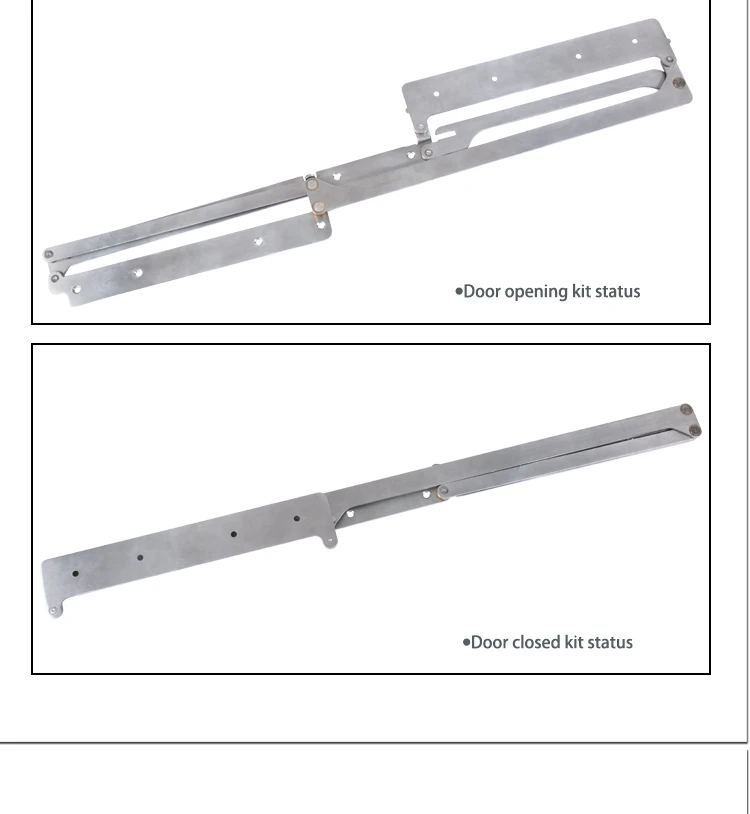 •Door opening kit status

•Door closed kit status