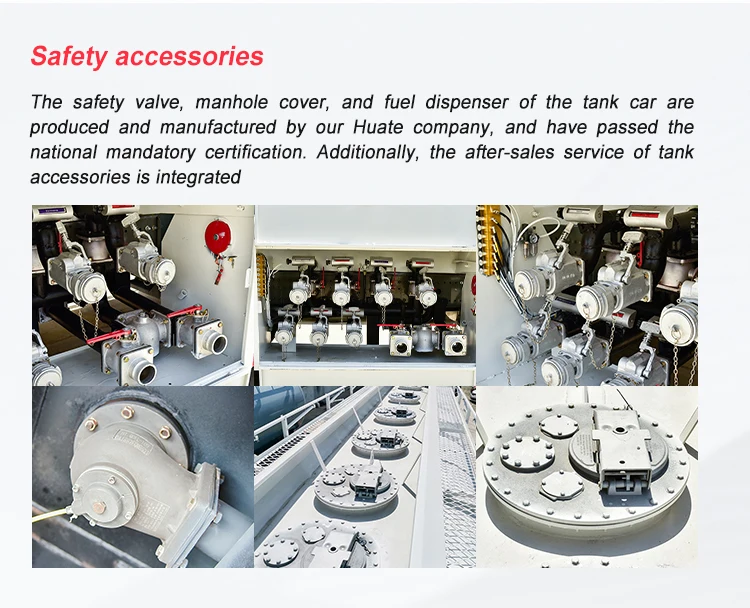 Safety accessories

The safety valve, manhole cover, and fuel dispenser of the tank car are produced and manufactured by our Huate company, and have passed the national mandatory certification. Additionally, the after-sales service of tank accessories is integrated