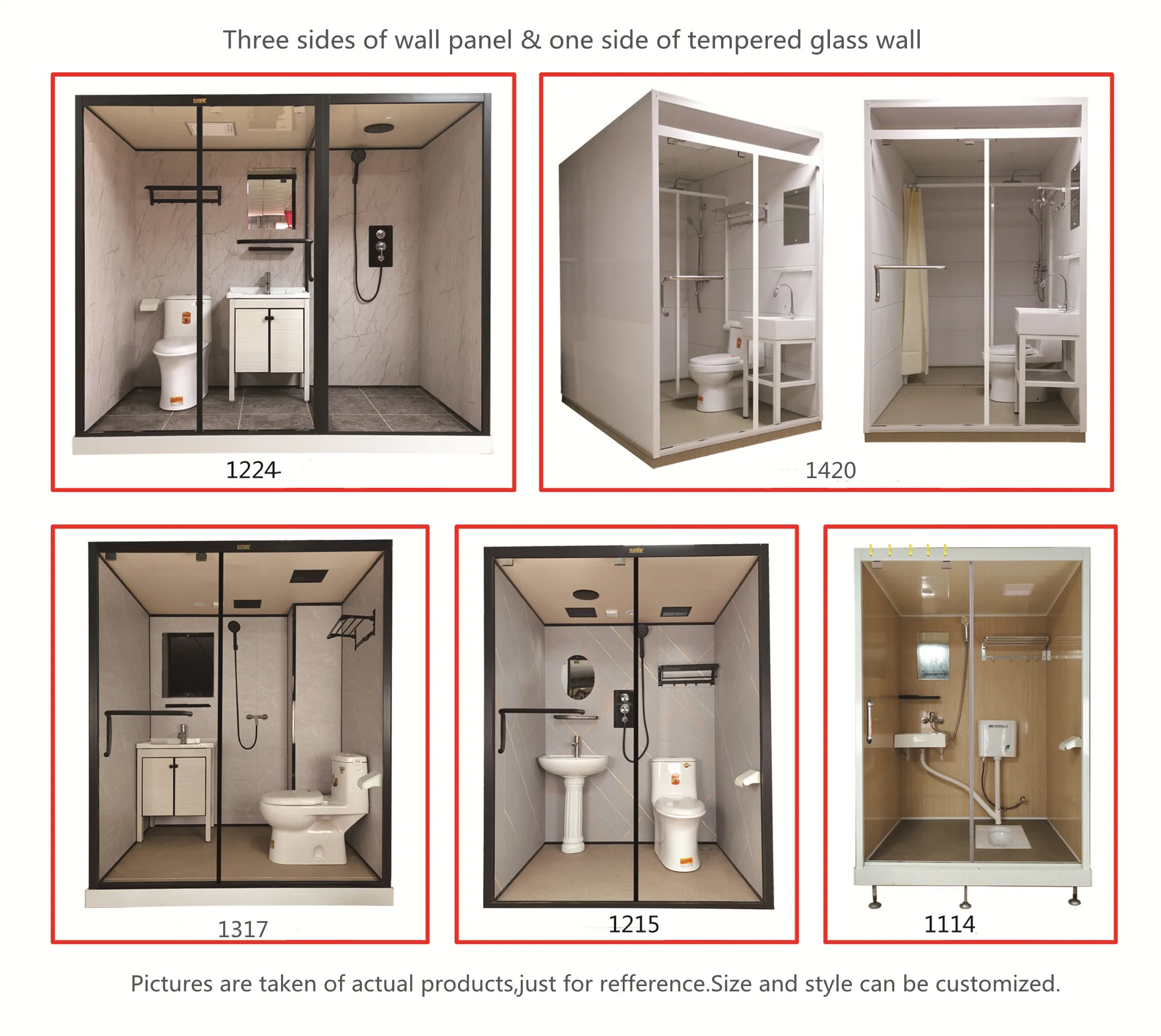 Three sides of wall panel & one side of tempered glass wall

1224

1420

1317

1215

1114

Pictures are taken of actual products,just for refference.Size and style can be customized.