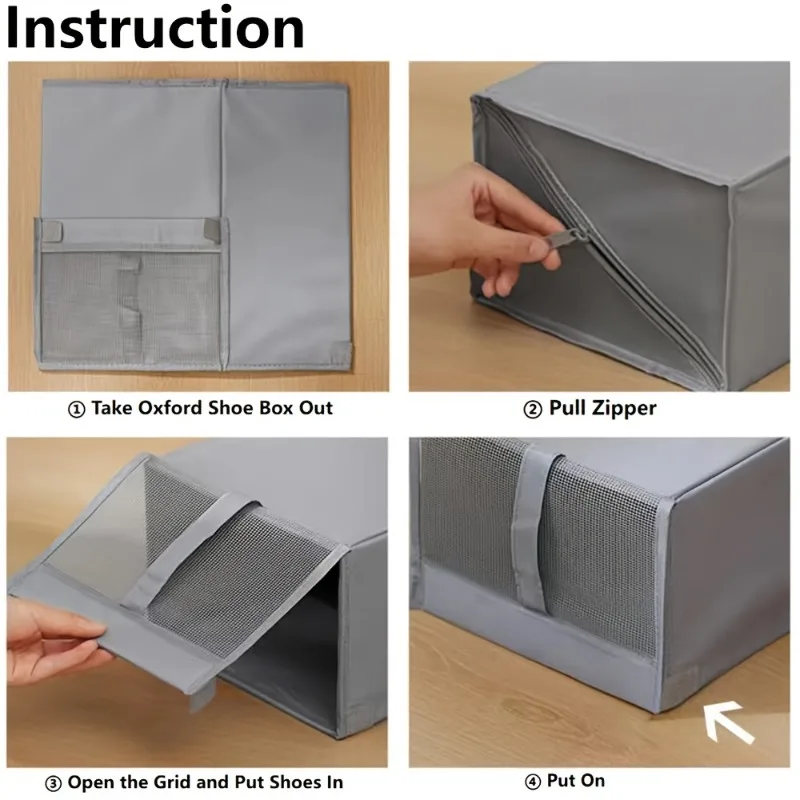 Instruction

① Take Oxford Shoe Box Out

② Pull Zipper

③ Open the Grid and Put Shoes In

④ Put On