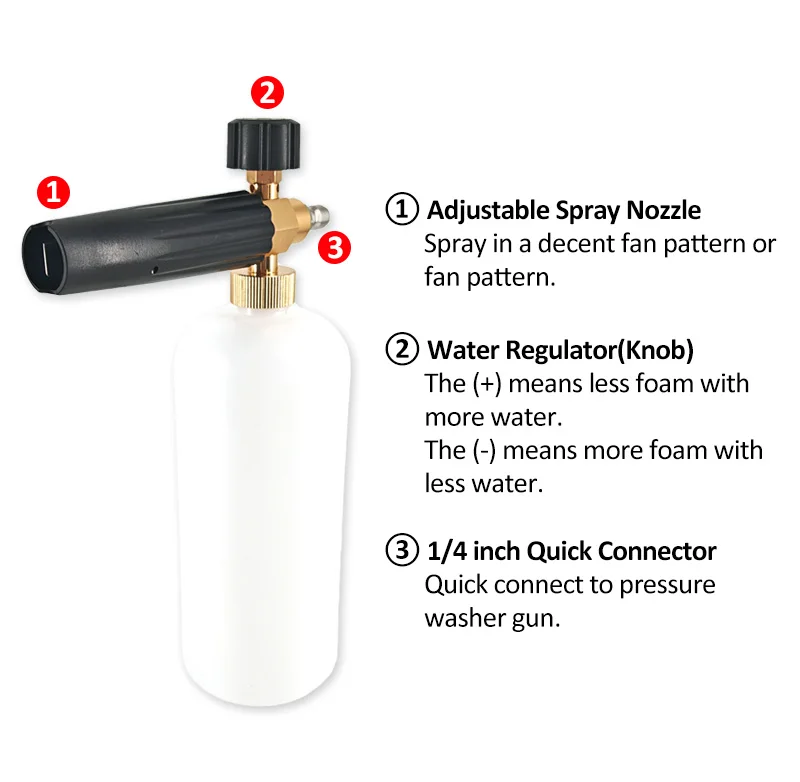 2

1

3

① Adjustable Spray Nozzle
Spray in a decent fan pattern or fan pattern.

② Water Regulator(Knob)
The (+) means less foam with more water.
The (-) means more foam with less water.

③ 1/4 inch Quick Connector
Quick connect to pressure washer gun.