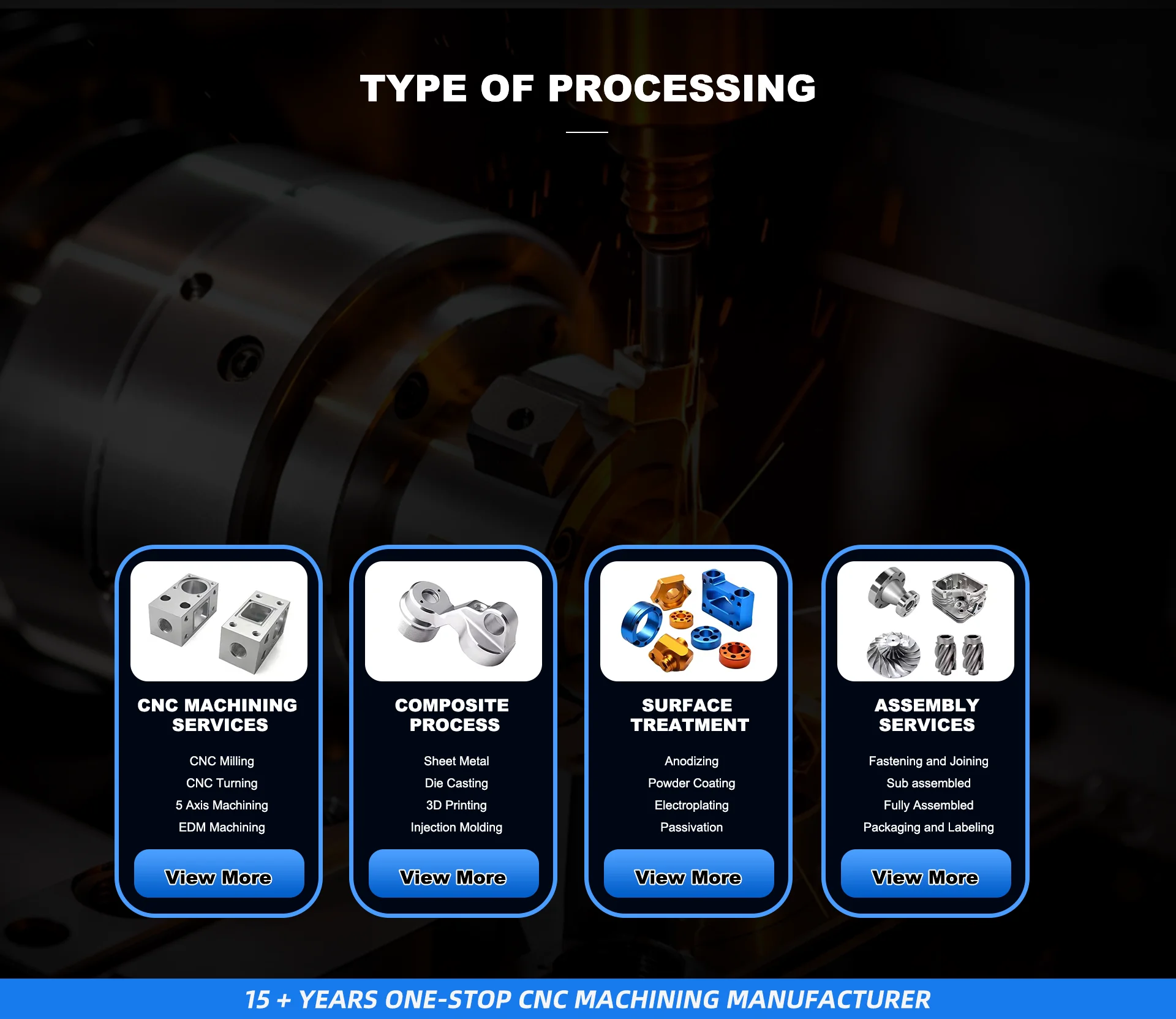 TYPE OF PROCESSING

CNC MACHINING SERVICES

CNC Milling
CNC Turning
5 Axis Machining
EDM Machining

View More

COMPOSITE PROCESS

Sheet Metal
Die Casting
3D Printing
Injection Molding

View More

SURFACE TREATMENT

Anodizing
Powder Coating
Electroplating
Passivation

View More

ASSEMBLY SERVICES

Fastening and Joining
Sub assembled
Fully Assembled
Packaging and Labeling

View More

15 + YEARS ONE-STOP CNC MACHINING MANUFACTURER