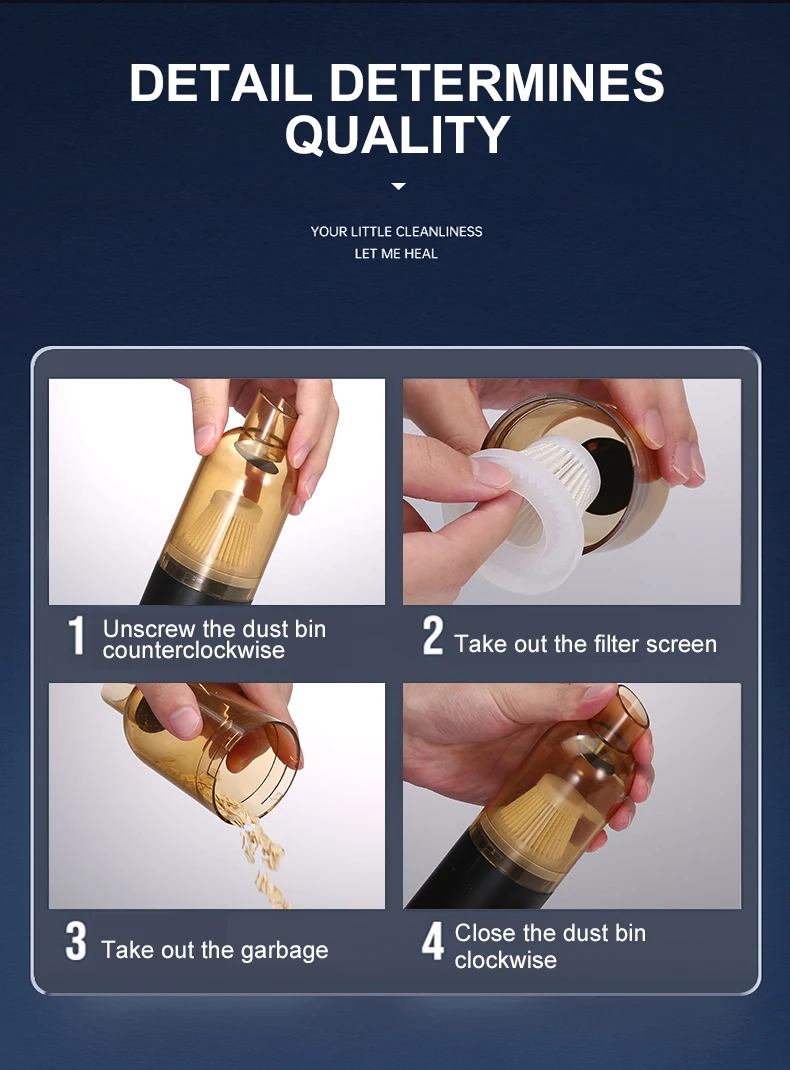 DETAIL DETERMINES QUALITY

YOUR LITTLE CLEANLINESS
LET ME HEAL

1 Unscrew the dust bin counterclockwise

2 Take out the filter screen

3 Take out the garbage

4 Close the dust bin clockwise