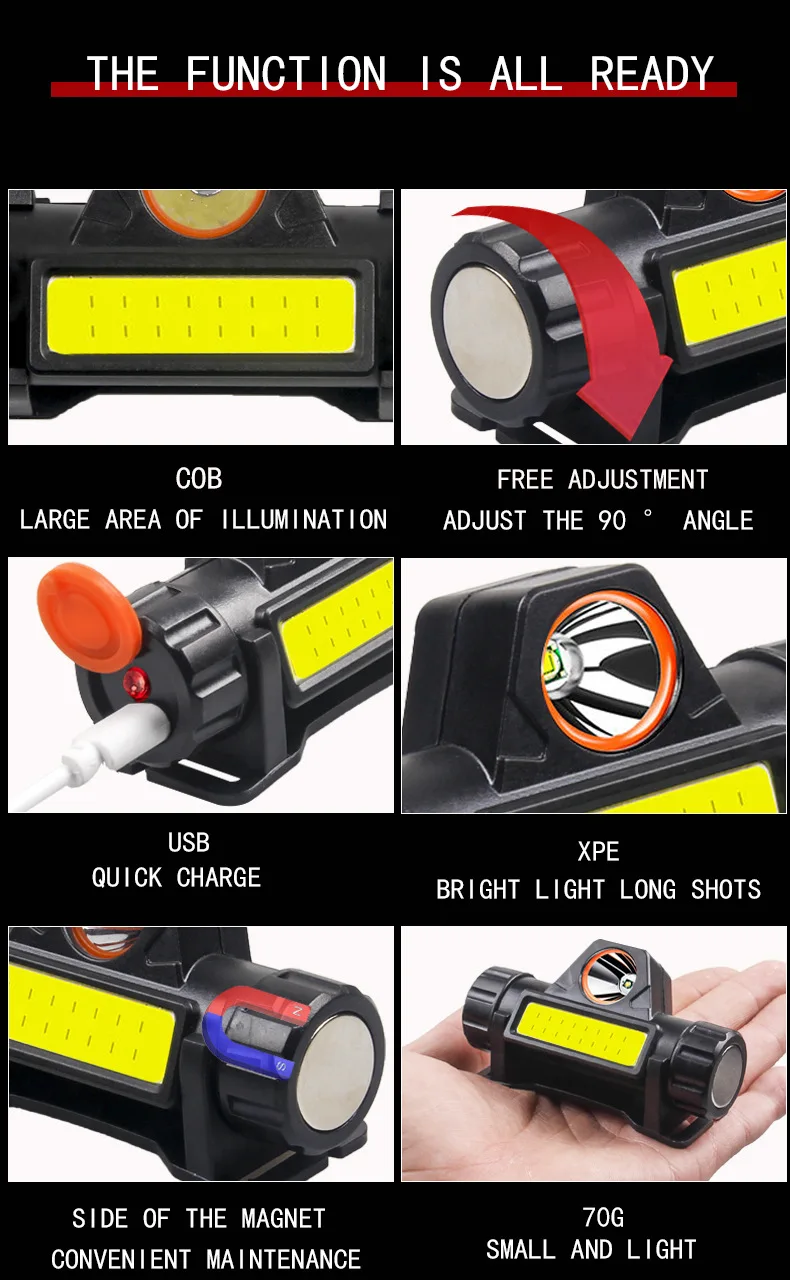 THE FUNCTION IS ALL READY

COB
LARGE AREA OF ILLUMINATION

FREE ADJUSTMENT
ADJUST THE 90 ° ANGLE

USB
QUICK CHARGE

XPE
BRIGHT LIGHT LONG SHOTS

N
S

SIDE OF THE MAGNET
CONVENIENT MAINTENANCE

70G
SMALL AND LIGHT