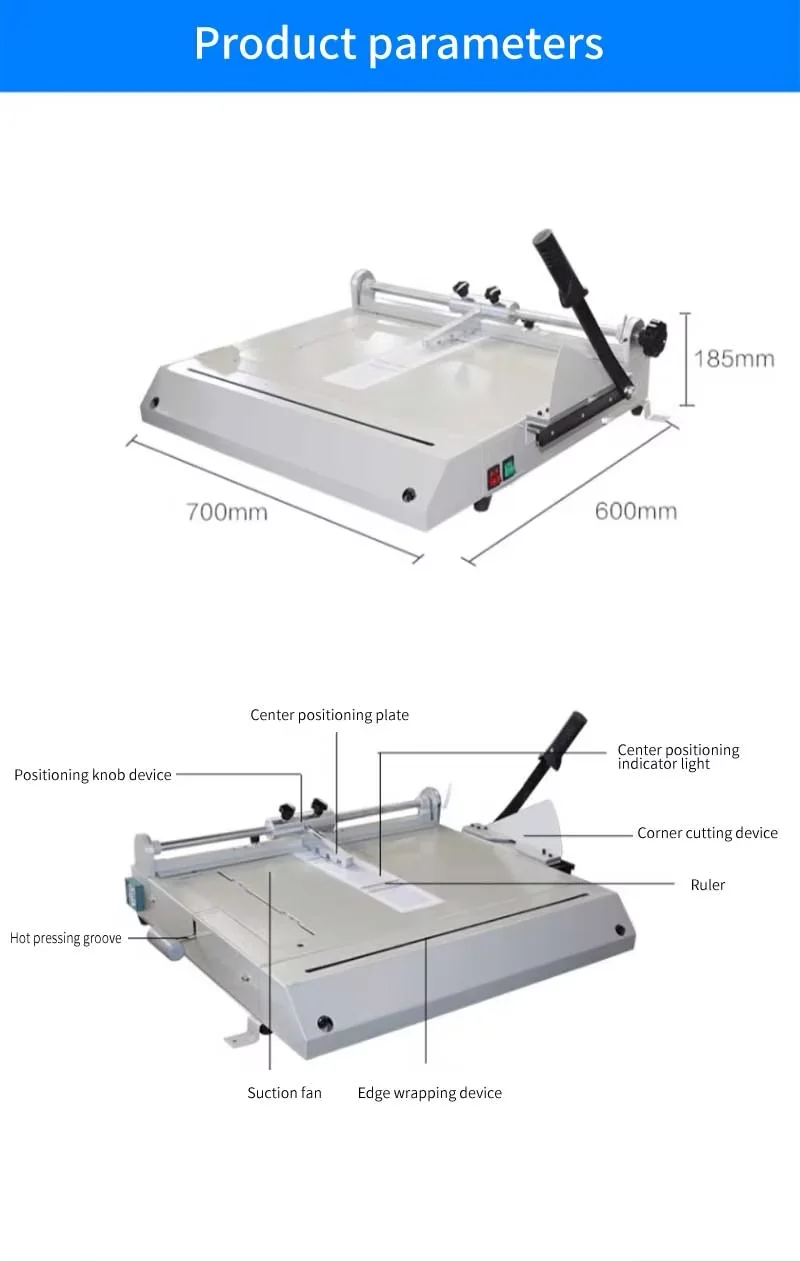 Product parameters

185mm

700mm

600mm

Center positioning plate

Positioning knob device

Center positioning indicator light

Corner cutting device

Ruler

Hot pressing groove

Suction fan

Edge wrapping device