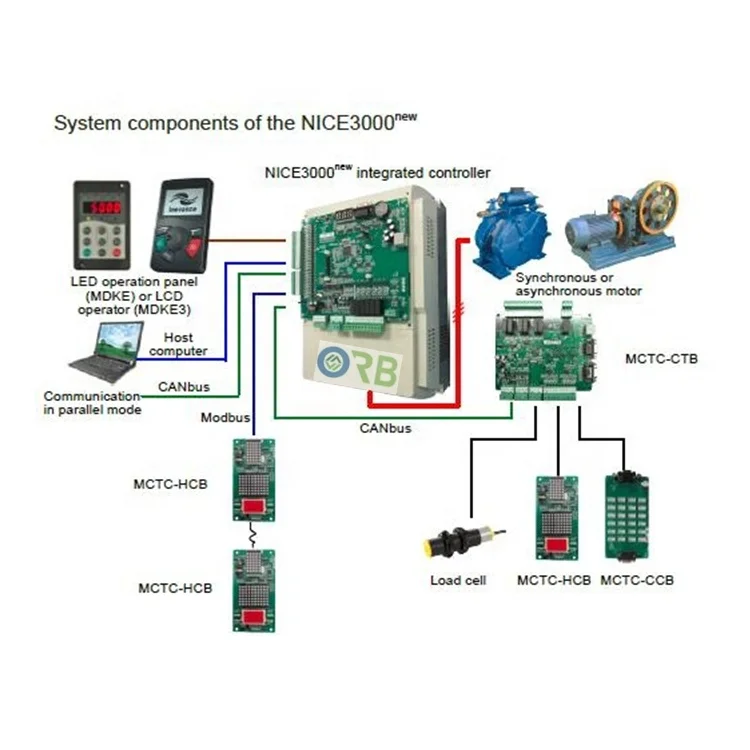 System components of the NICE3000$^{new}$

NICE3000$^{new}$ integrated controller

5000

Inovance

LED operation panel (MDKE) or LCD operator (MDKE3)

Host computer

Communication in parallel mode

CANbus

Modbus

RB

Synchronous or asynchronous motor

MCTC-CTB

CANbus

MCTC-HCB

MCTC-HCB

Load cell

MCTC-HCB

MCTC-CCB