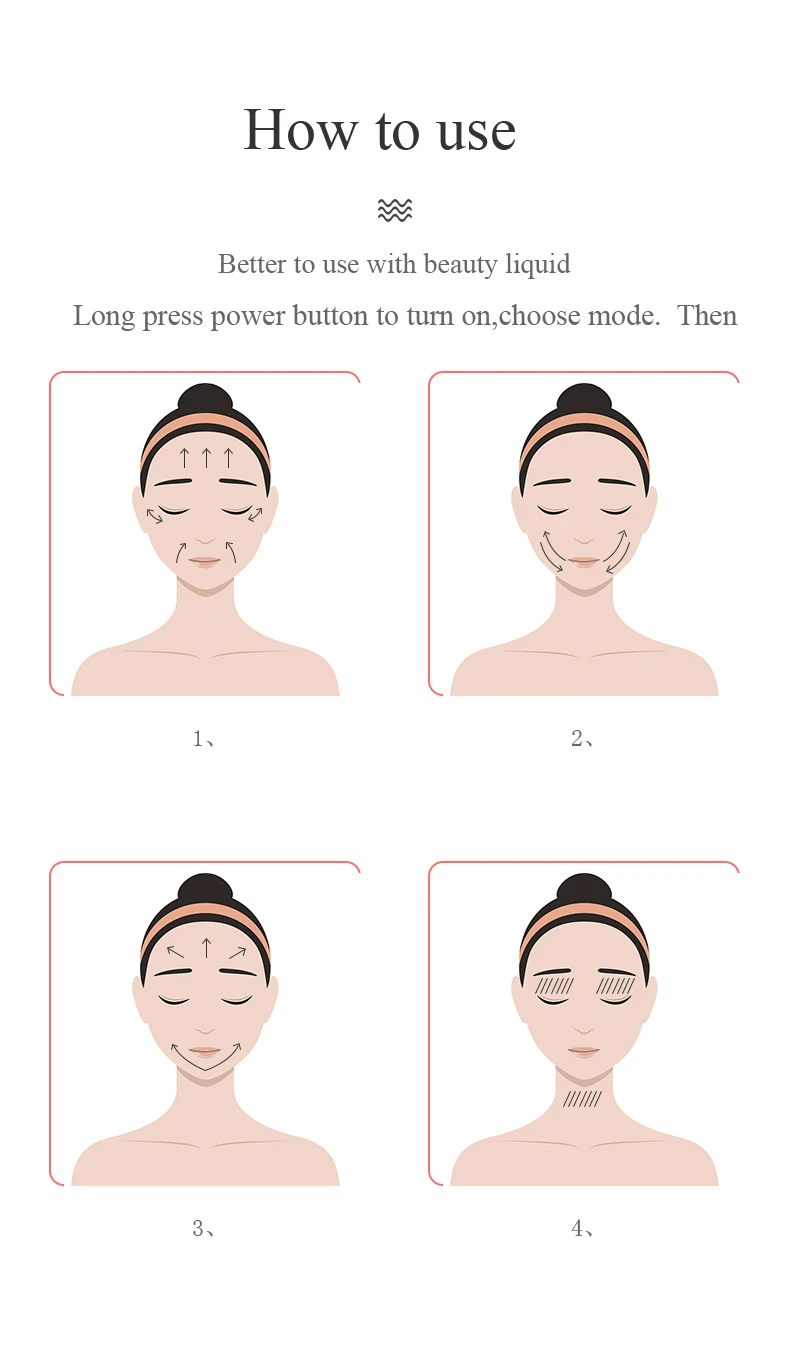 How to use

Better to use with beauty liquid

Long press power button to turn on,choose mode.  Then

1、

2、

3、

4、