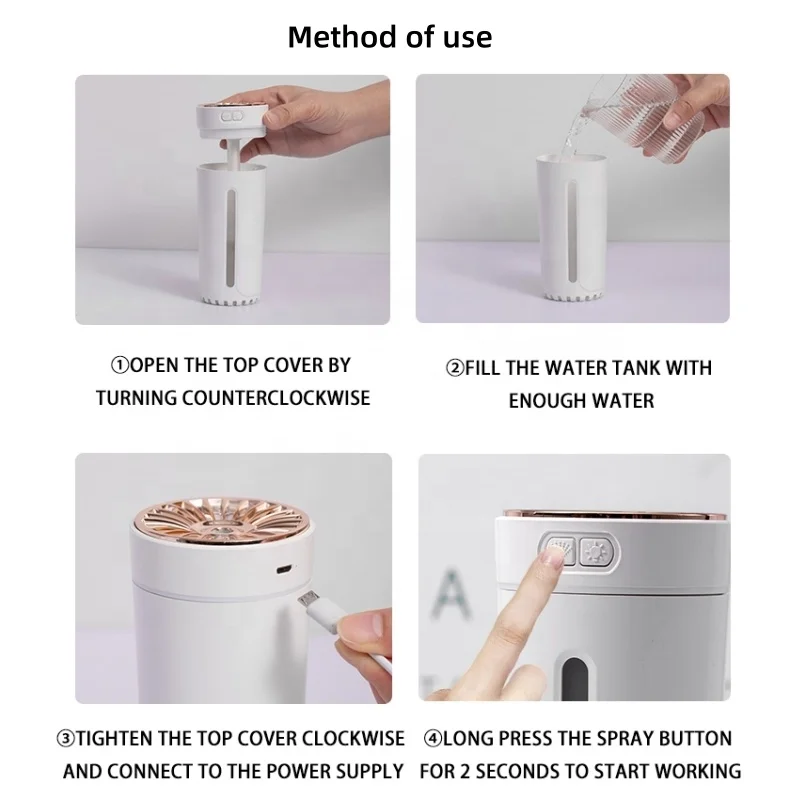 Method of use

①OPEN THE TOP COVER BY TURNING COUNTERCLOCKWISE

②FILL THE WATER TANK WITH ENOUGH WATER

③TIGHTEN THE TOP COVER CLOCKWISE AND CONNECT TO THE POWER SUPPLY

④LONG PRESS THE SPRAY BUTTON FOR 2 SECONDS TO START WORKING