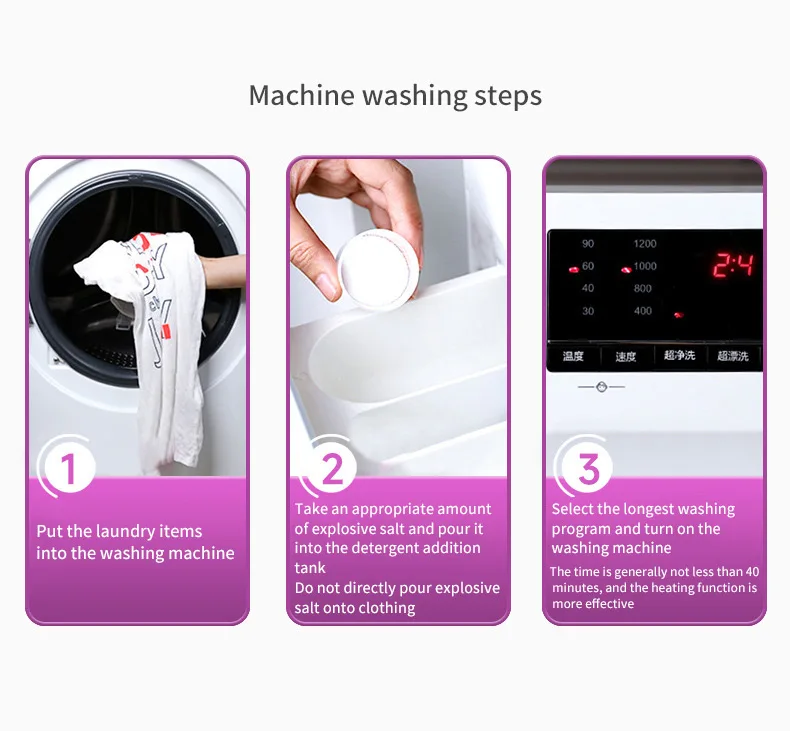 Machine washing steps

1

Put the laundry items into the washing machine

2

Take an appropriate amount of explosive salt and pour it into the detergent addition tank
Do not directly pour explosive salt onto clothing

90
60
40
30
1200
1000
800
400
2:4
温度
速度
超净洗
超漂洗

3

Select the longest washing program and turn on the washing machine
The time is generally not less than 40 minutes, and the heating function is more effective