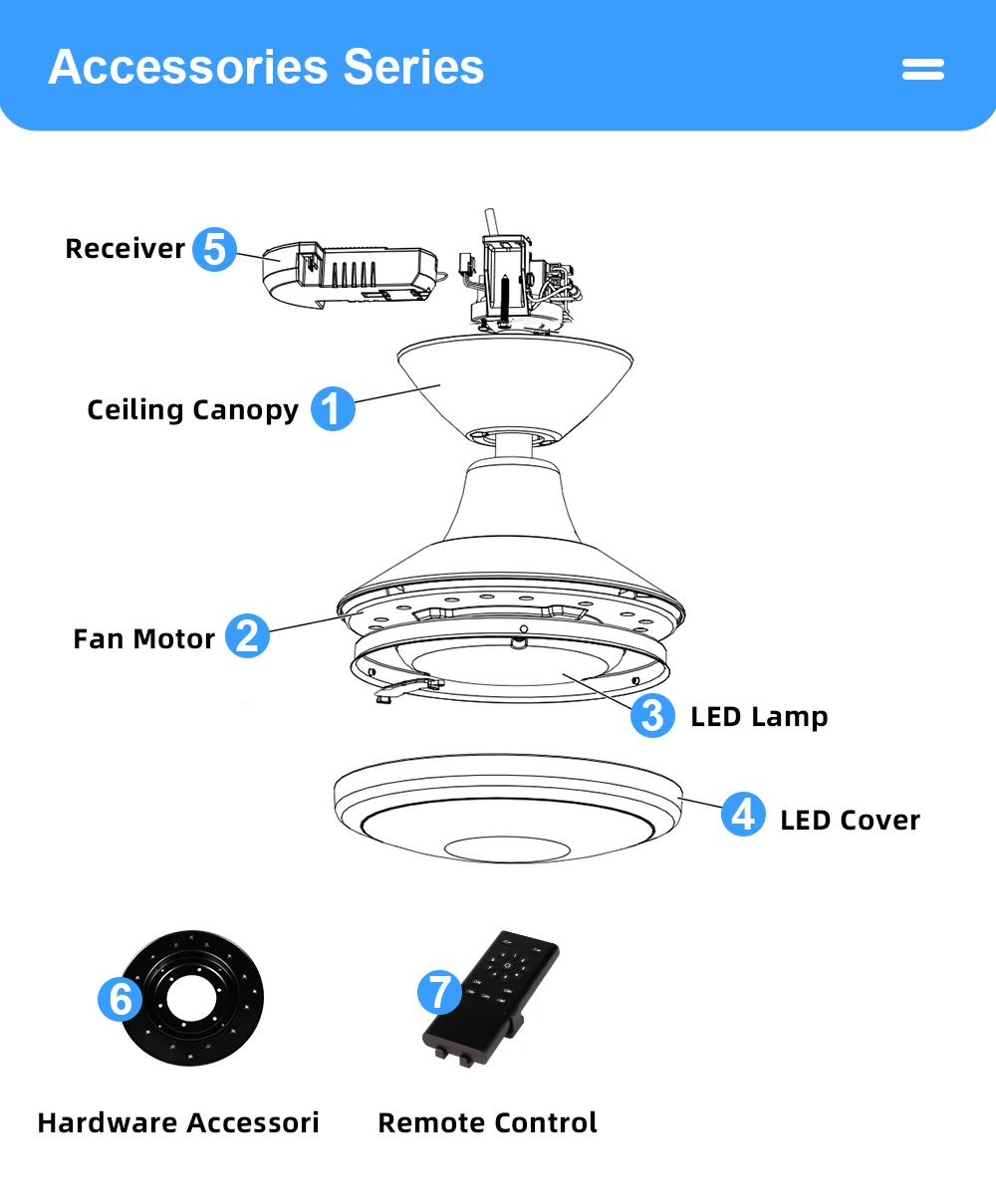 Accessories Series

Receiver 5

Ceiling Canopy 1

Fan Motor 2

3 LED Lamp

4 LED Cover

6

7

Hardware Accessori

Remote Control