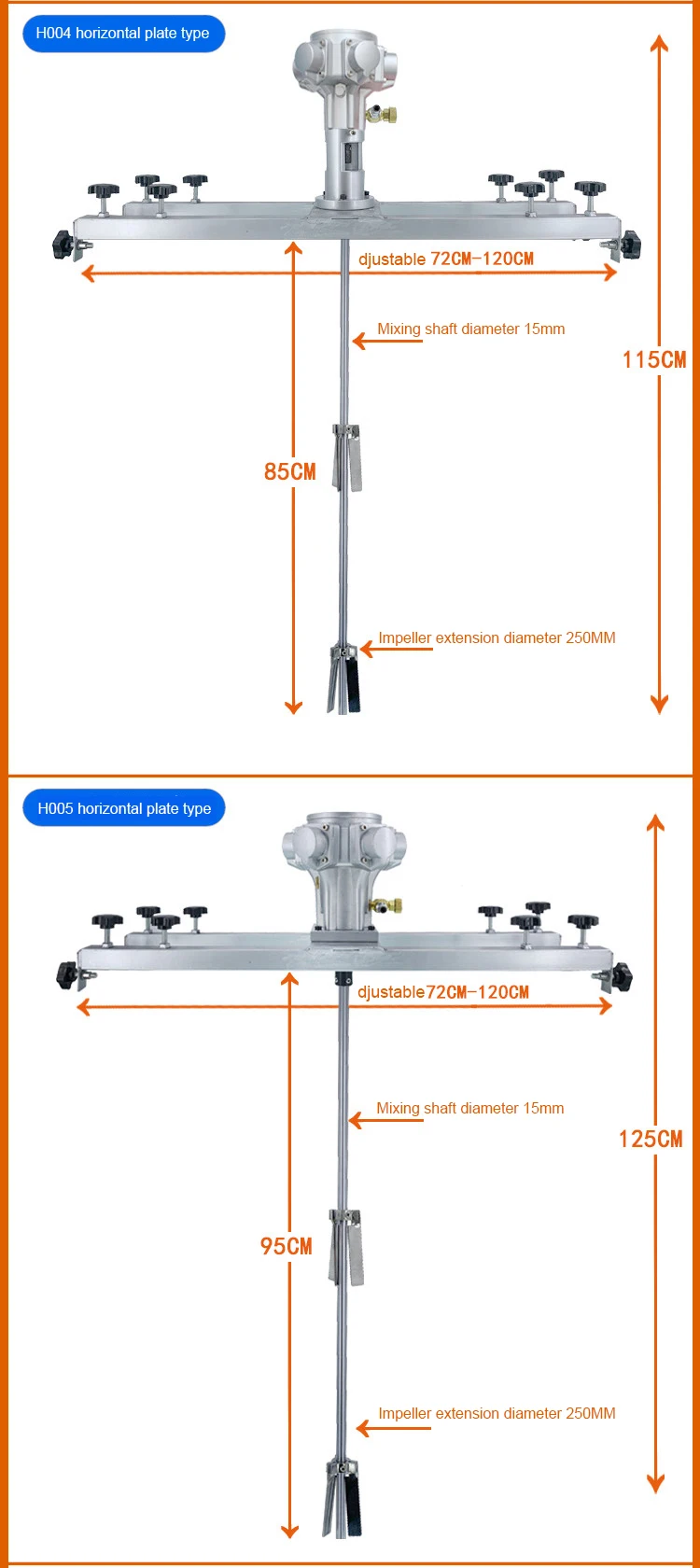 H004 horizontal plate type

djustable 72CM-120CM

Mixing shaft diameter 15mm

115CM

85CM

Impeller extension diameter 250MM

H005 horizontal plate type

djustable72CM-120CM

Mixing shaft diameter 15mm

125CM

95CM

Impeller extension diameter 250MM