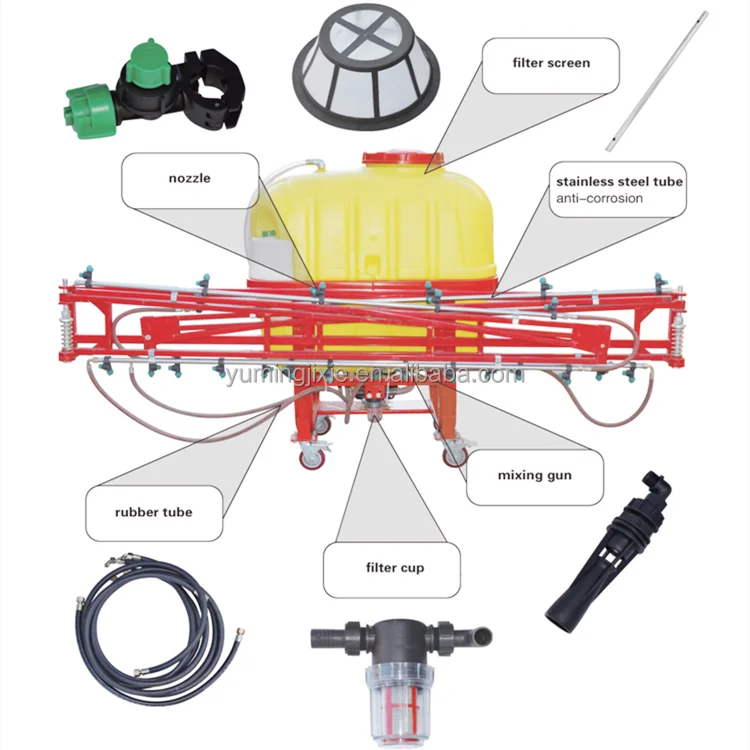 filter screen

nozzle

stainless steel tube
anti-corrosion

yumingjixie.en.alibaba.com

mixing gun

rubber tube

filter cup