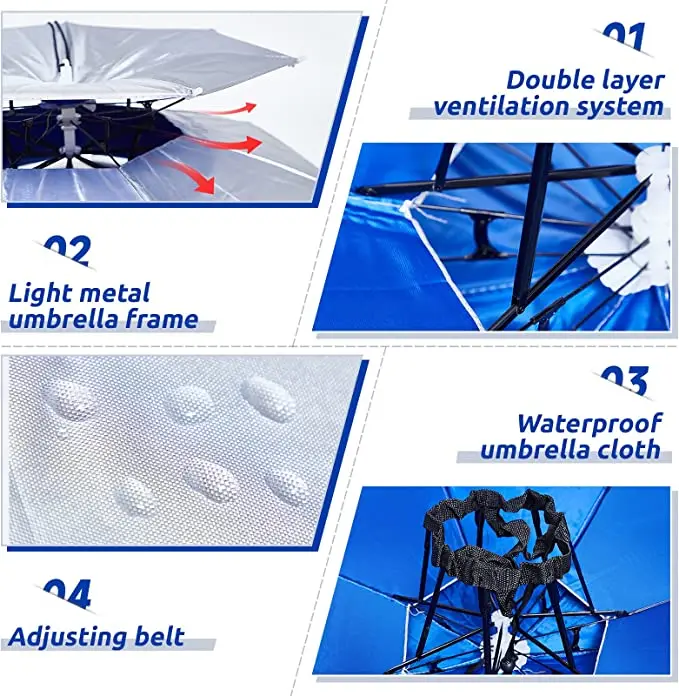 01
Double layer ventilation system

02
Light metal umbrella frame

03
Waterproof umbrella cloth

04
Adjusting belt