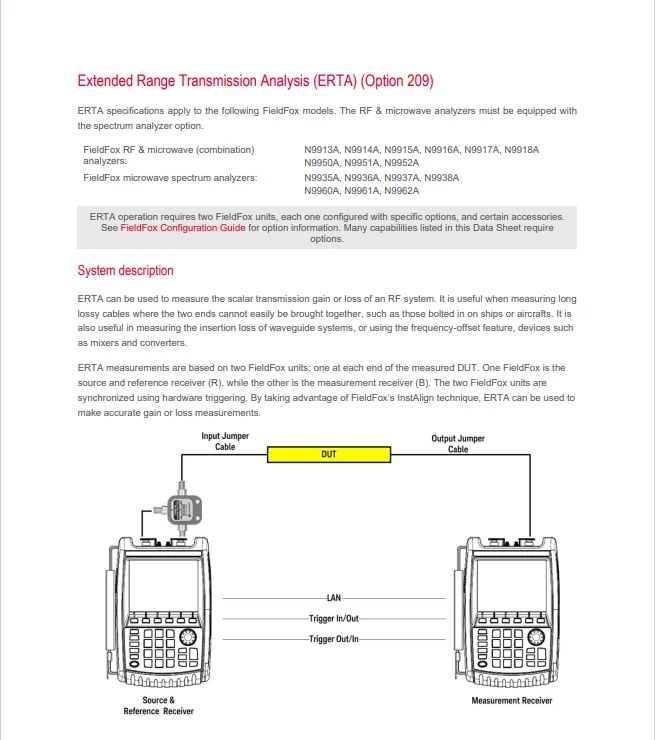 Extended Range Transmission Analysis (ERTA) (Option 209)

ERTA specifications apply to the following FieldFox models. The RF & microwave analyzers must be equipped with the spectrum analyzer option.

| | |
|---|---|
| FieldFox RF & microwave (combination) analyzers: | N9913A, N9914A, N9915A, N9916A, N9917A, N9918A N9950A, N9951A, N9952A |
| FieldFox microwave spectrum analyzers: | N9935A, N9936A, N9937A, N9938A N9960A, N9961A, N9962A |

ERTA operation requires two FieldFox units, each one configured with specific options, and certain accessories. See FieldFox Configuration Guide for option information. Many capabilities listed in this Data Sheet require options.

System description

ERTA can be used to measure the scalar transmission gain or loss of an RF system. It is useful when measuring long lossy cables where the two ends cannot easily be brought together, such as those bolted in on ships or aircrafts. It is also useful in measuring the insertion loss of waveguide systems, or using the frequency-offset feature, devices such as mixers and converters.

ERTA measurements are based on two FieldFox units; one at each end of the measured DUT. One FieldFox is the source and reference receiver (R), while the other is the measurement receiver (B). The two FieldFox units are synchronized using hardware triggering. By taking advantage of FieldFox's InstAlign technique, ERTA can be used to make accurate gain or loss measurements.

Input Jumper Cable

DUT

Output Jumper Cable

LAN

Trigger In/Out

Trigger Out/In

Source & Reference Receiver

Measurement Receiver