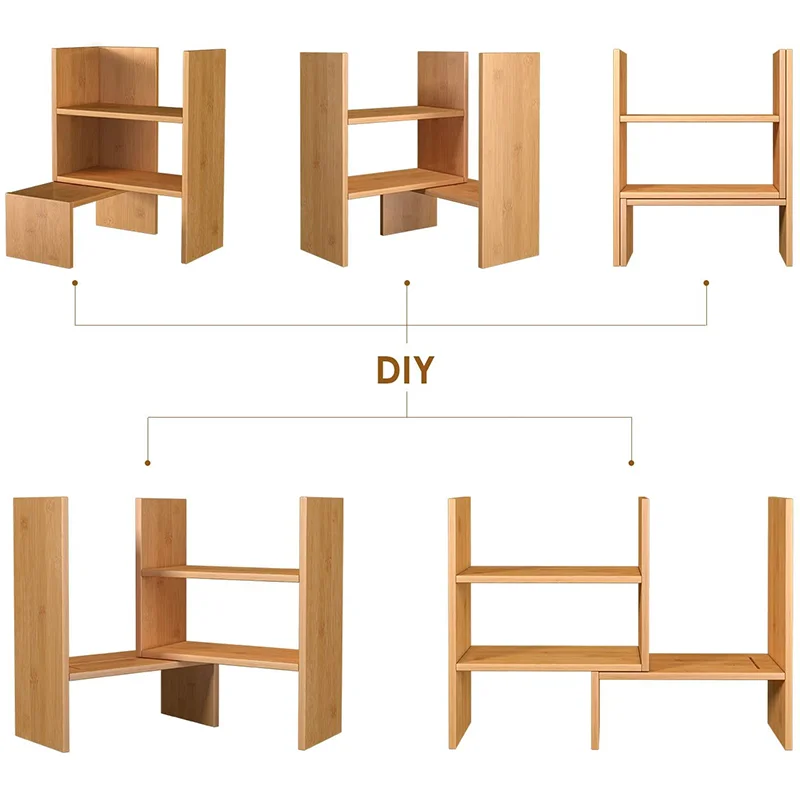 DIY