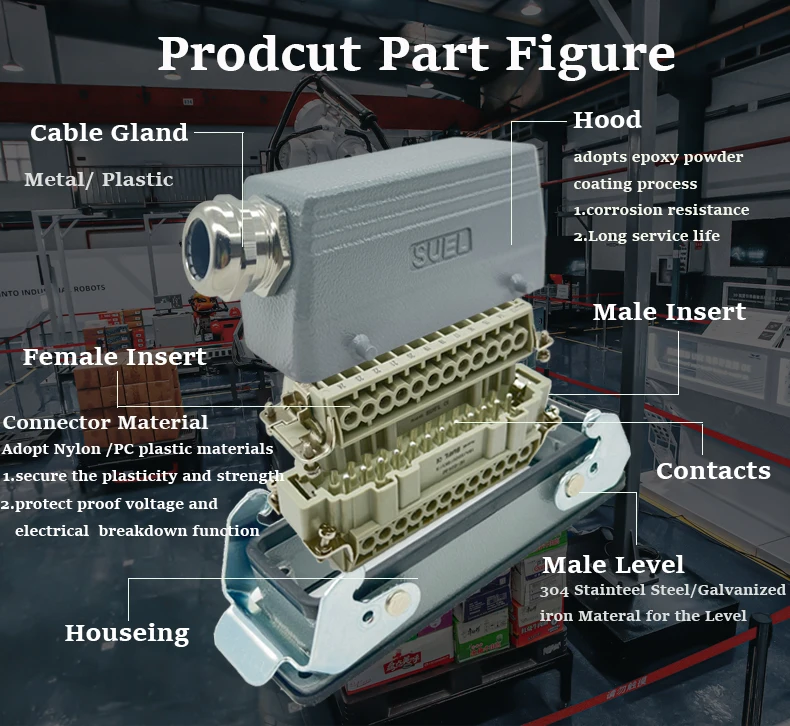 Prodcut Part Figure

Cable Gland

Metal/ Plastic

Hood

adopts epoxy powder coating process

1.corrosion resistance

2.Long service life

SUEL

Male Insert

Female Insert

Connector Material

Adopt Nylon /PC plastic materials

1.secure the plasticity and strength

2.protect proof voltage and electrical breakdown function

Contacts

Male Level

304 Stainteel Steel/Galvanized iron Materal for the Level

Houseing