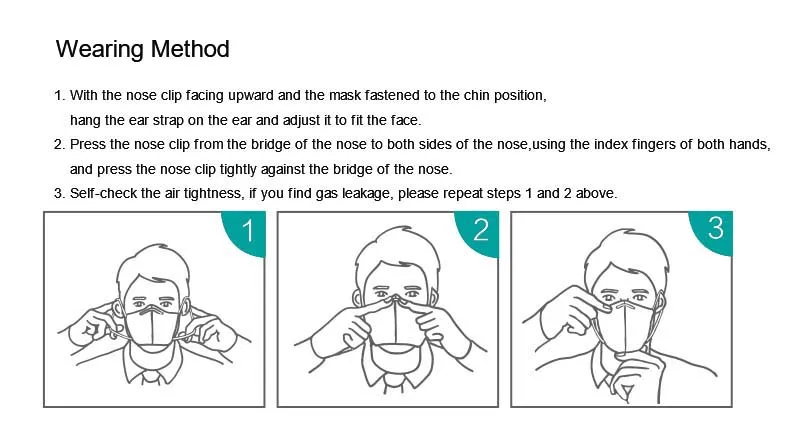 Wearing Method

1. With the nose clip facing upward and the mask fastened to the chin position, hang the ear strap on the ear and adjust it to fit the face.
2. Press the nose clip from the bridge of the nose to both sides of the nose,using the index fingers of both hands, and press the nose clip tightly against the bridge of the nose.
3. Self-check the air tightness, if you find gas leakage, please repeat steps 1 and 2 above.

1

2

3