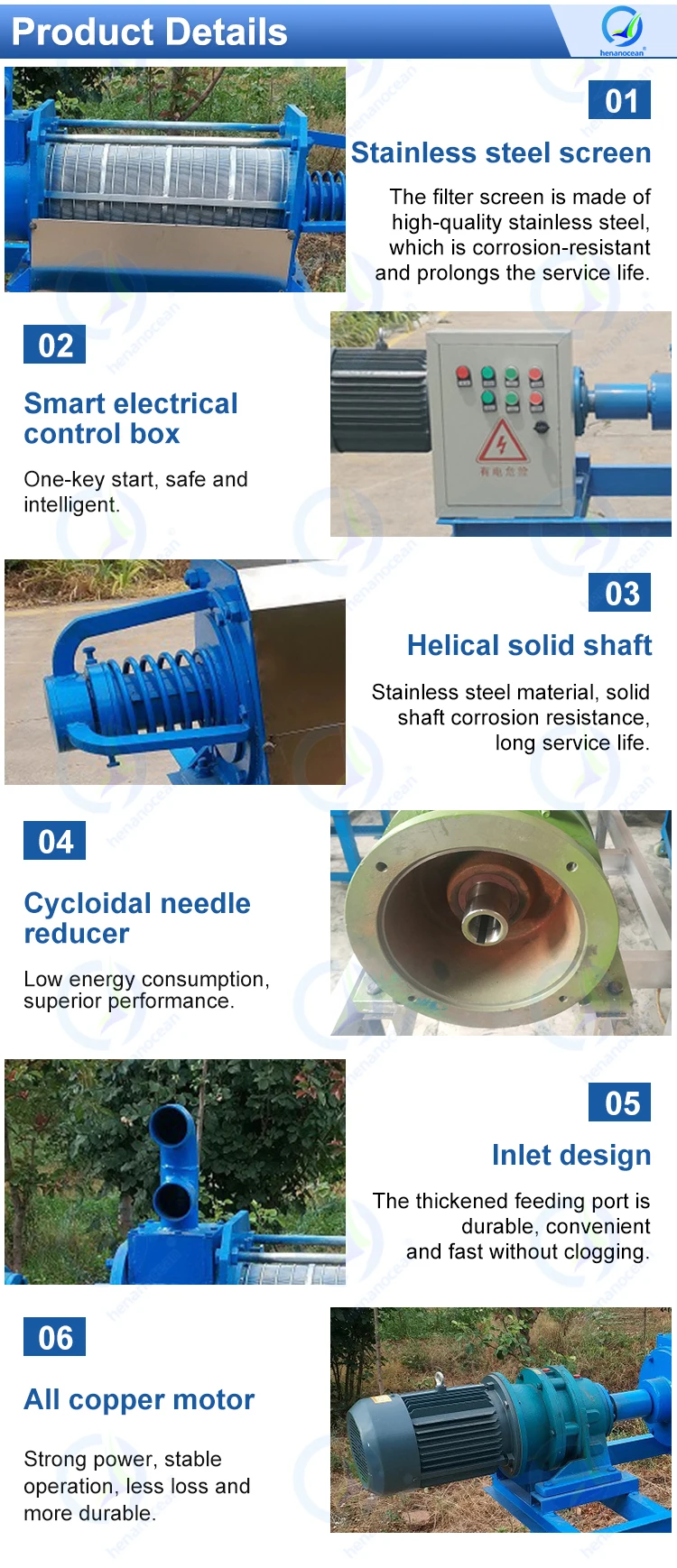 Product Details

henanocean

01

Stainless steel screen

The filter screen is made of high-quality stainless steel, which is corrosion-resistant and prolongs the service life.

02

Smart electrical control box

One-key start, safe and intelligent.

有电危险

03

Helical solid shaft

Stainless steel material, solid shaft corrosion resistance, long service life.

04

Cycloidal needle reducer

Low energy consumption, superior performance.

05

Inlet design

The thickened feeding port is durable, convenient and fast without clogging.

06

All copper motor

Strong power, stable operation, less loss and more durable.