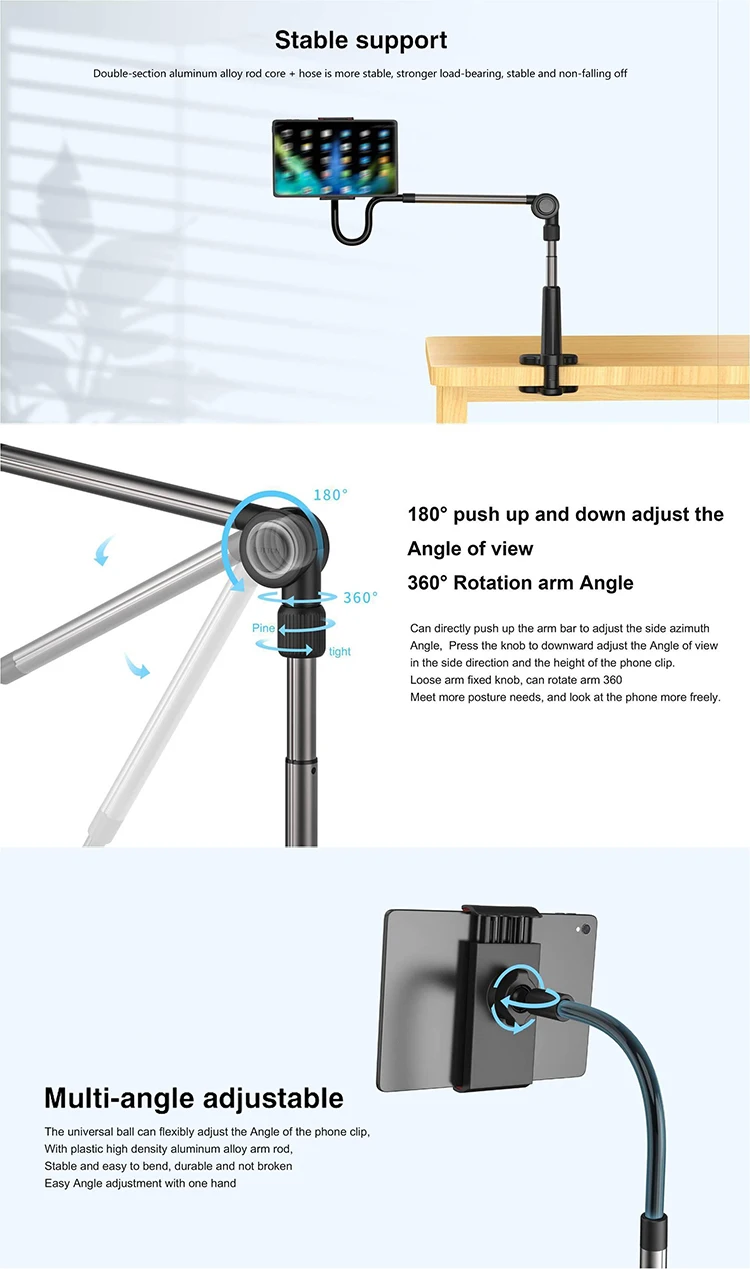 Stable support

Double-section aluminum alloy rod core + hose is more stable, stronger load-bearing, stable and non-falling off

180°

360°

Pine

tight

180° push up and down adjust the Angle of view

360° Rotation arm Angle

Can directly push up the arm bar to adjust the side azimuth Angle, Press the knob to downward adjust the Angle of view in the side direction and the height of the phone clip.
Loose arm fixed knob, can rotate arm 360
Meet more posture needs, and look at the phone more freely.

Multi-angle adjustable

The universal ball can flexibly adjust the Angle of the phone clip,
With plastic high density aluminum alloy arm rod,
Stable and easy to bend, durable and not broken
Easy Angle adjustment with one hand