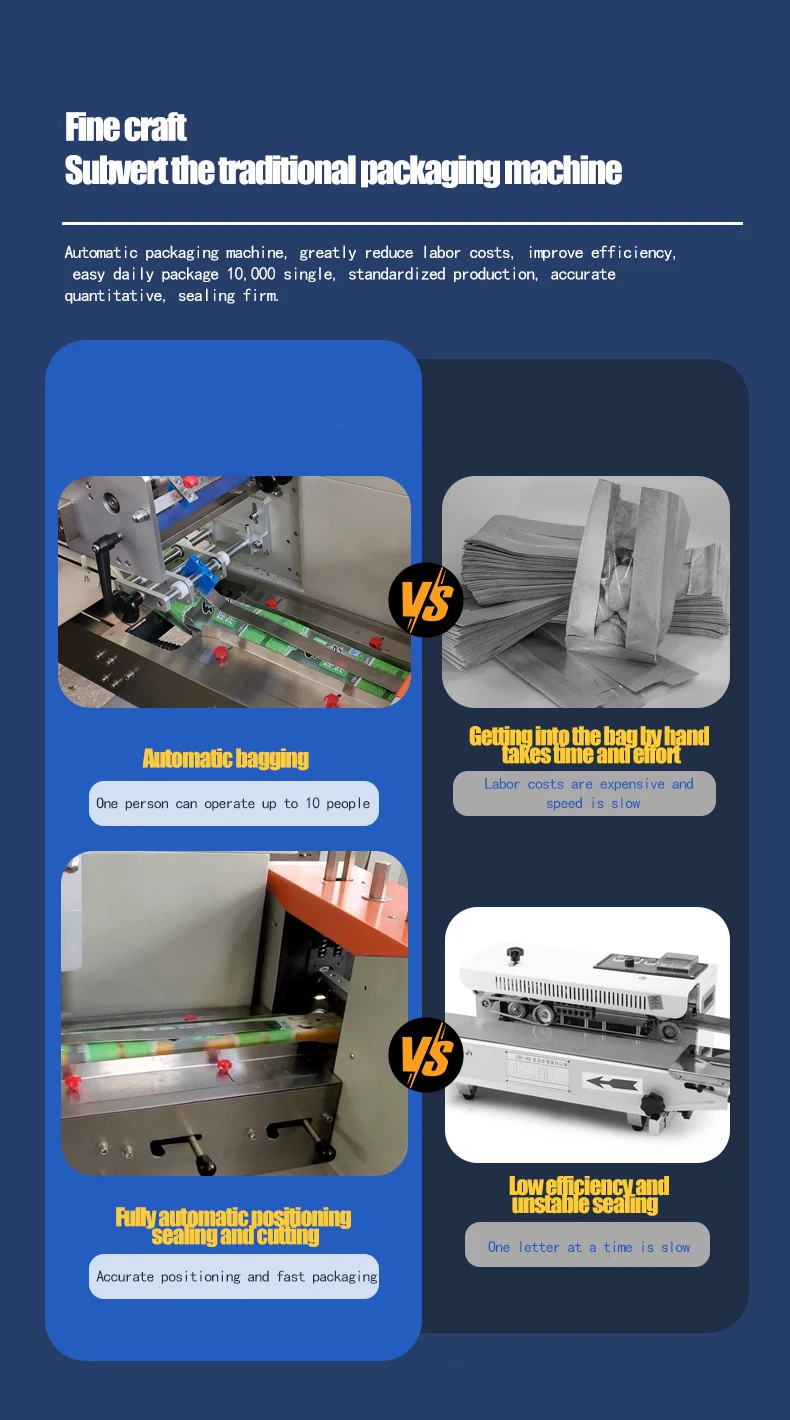 Fine craft
Subvert the traditional packaging machine

Automatic packaging machine, greatly reduce labor costs, improve efficiency, easy daily package 10,000 single, standardized production, accurate quantitative, sealing firm.

VS

Automatic bagging

One person can operate up to 10 people

Getting into the bag by hand takes time and effort

Labor costs are expensive and speed is slow

VS

Fully automatic positioning sealing and cutting

Accurate positioning and fast packaging

Low efficiency and unstable sealing

One letter at a time is slow