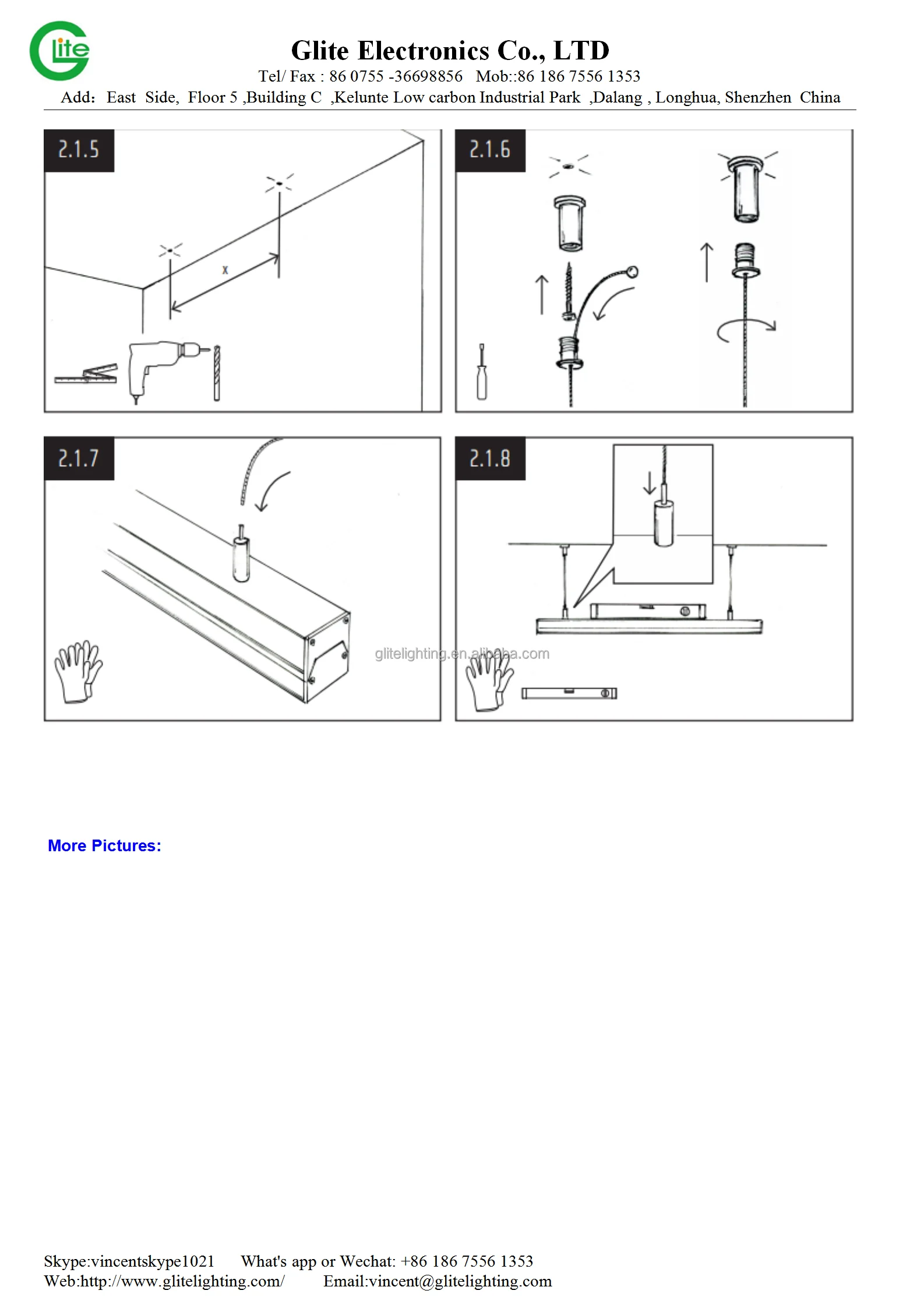 Glite

Glite Electronics Co., LTD
Tel/ Fax : 86 0755 -36698856 Mob::86 186 7556 1353
Add: East Side, Floor 5 ,Building C ,Kelunte Low carbon Industrial Park ,Dalang , Longhua, Shenzhen China

2.1.5

x

2.1.6

2.1.7

2.1.8

glitelighting.en.alibaba.com

More Pictures:

Skype:vincentskype1021 What's app or Wechat: +86 186 7556 1353
Web:http://www.glitelighting.com/ Email:vincent@glitelighting.com