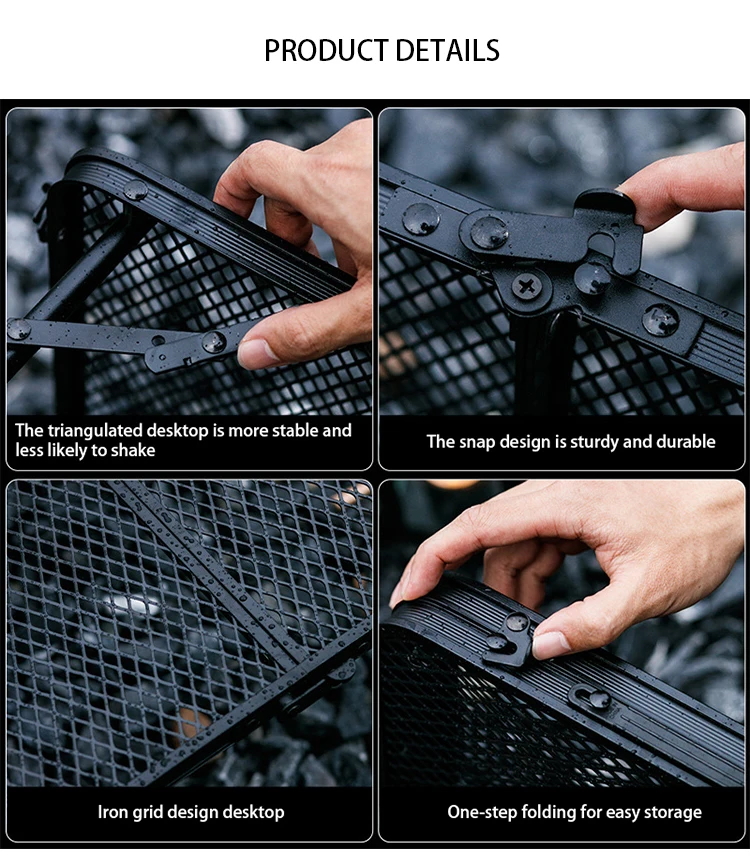 PRODUCT DETAILS

The triangulated desktop is more stable and less likely to shake

The snap design is sturdy and durable

Iron grid design desktop

One-step folding for easy storage