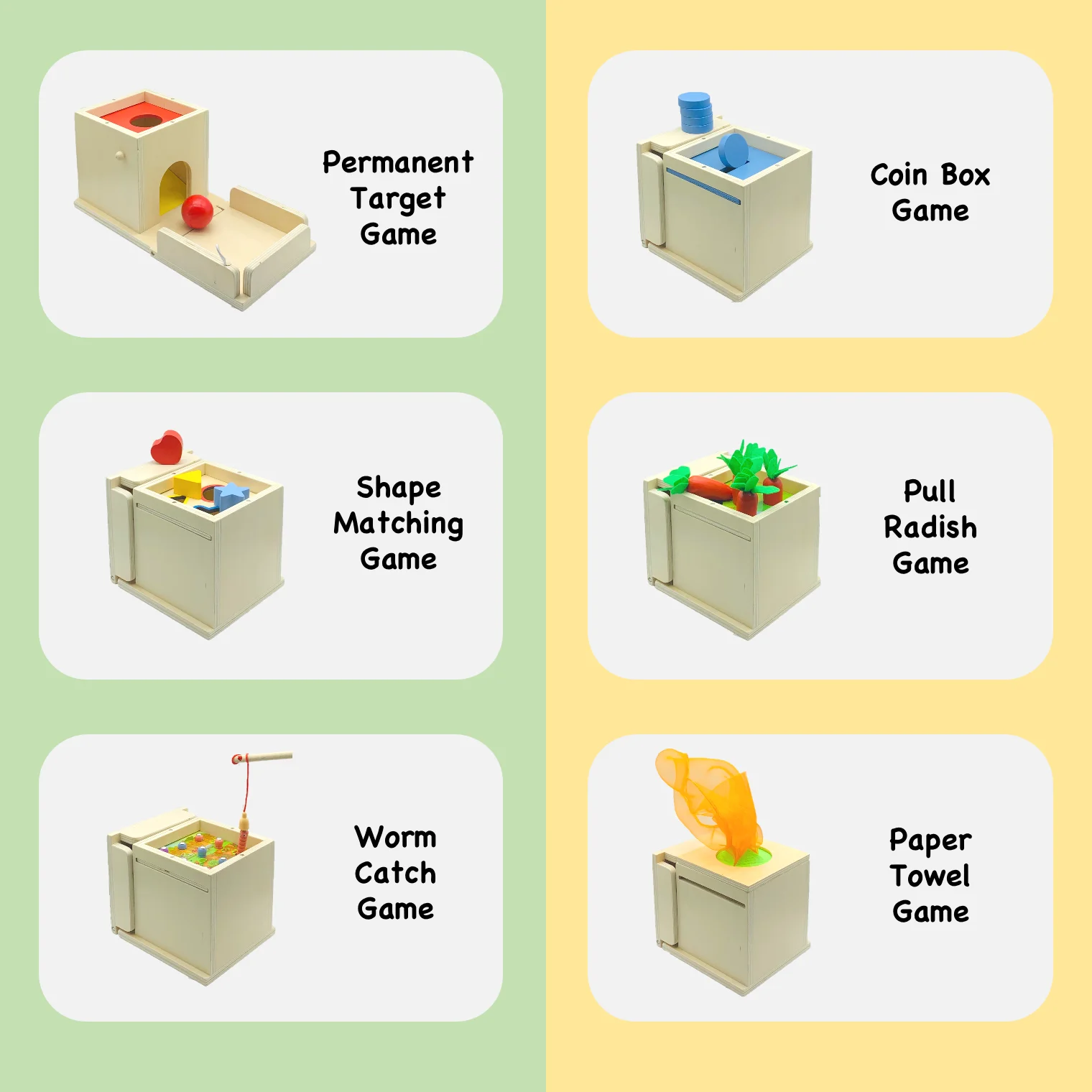 Permanent Target Game

Shape Matching Game

Worm Catch Game

Coin Box Game

Pull Radish Game

Paper Towel Game