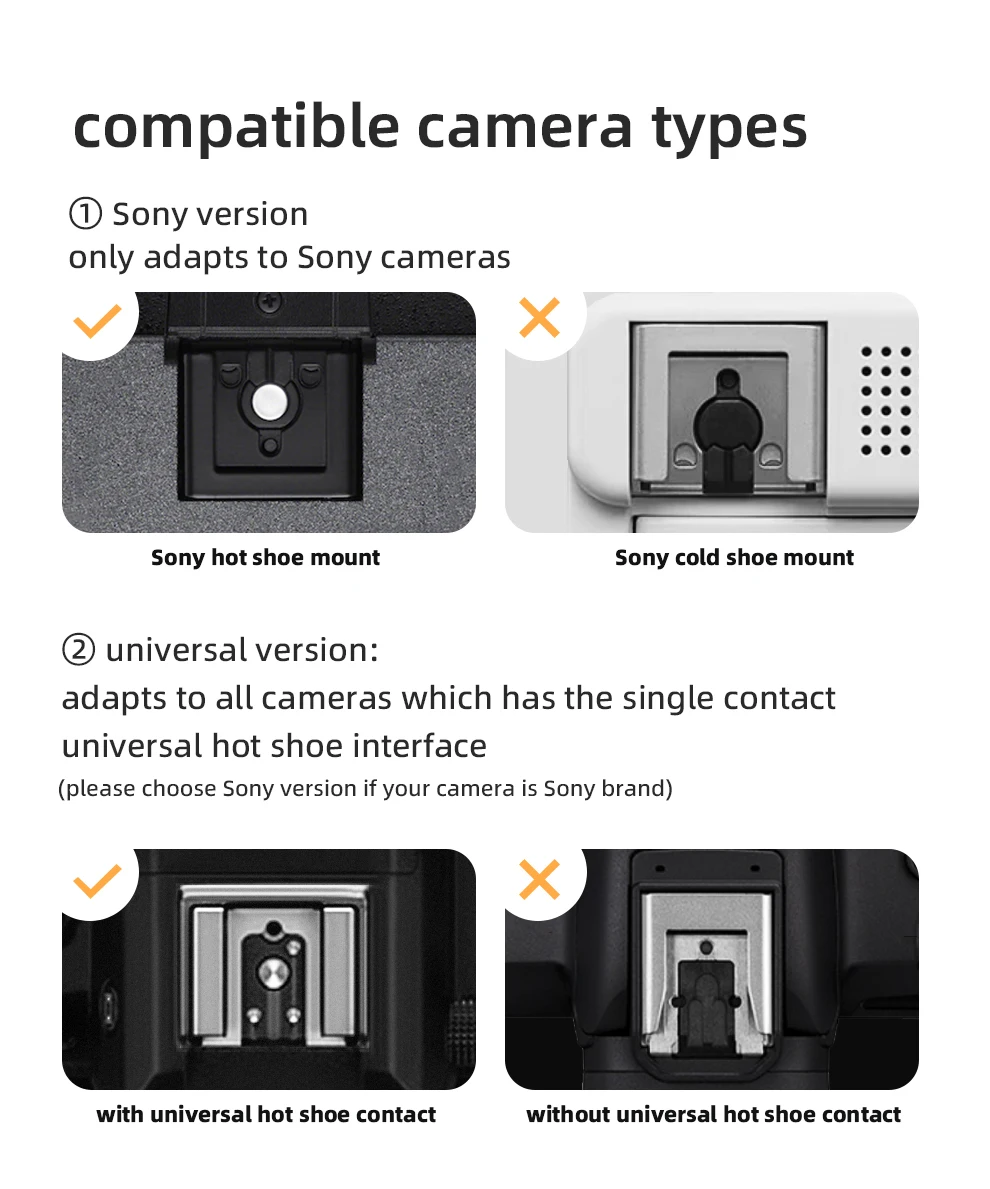 compatible camera types

① Sony version
only adapts to Sony cameras

Sony hot shoe mount

Sony cold shoe mount

② universal version:
adapts to all cameras which has the single contact universal hot shoe interface
(please choose Sony version if your camera is Sony brand)

with universal hot shoe contact

without universal hot shoe contact