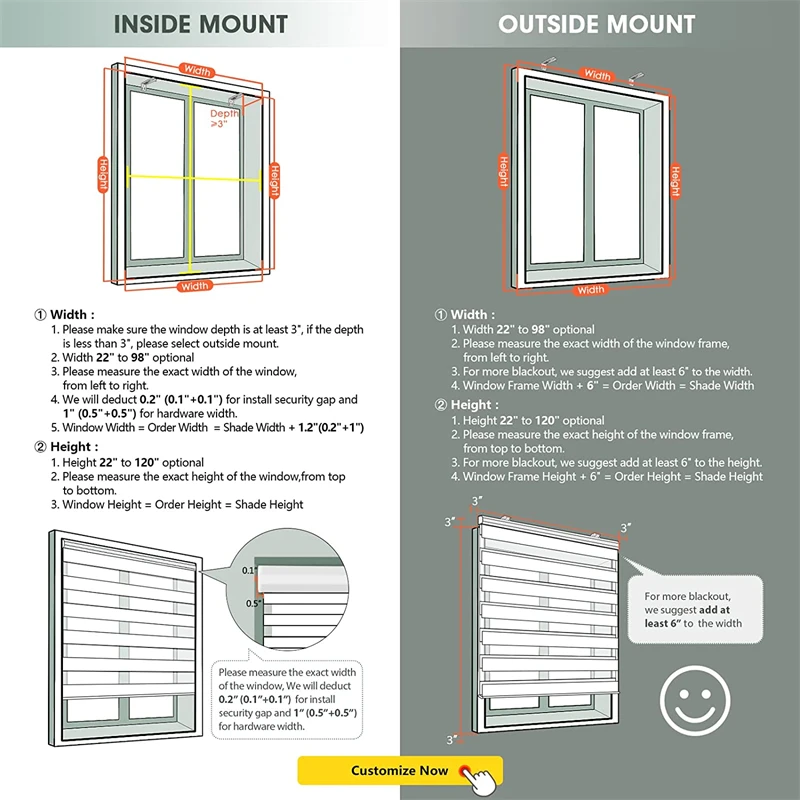 INSIDE MOUNT

Width
Depth ≥3"
Height
Height
Width

① Width :
1. Please make sure the window depth is at least 3", if the depth is less than 3", please select outside mount.
2. Width 22" to 98" optional
3. Please measure the exact width of the window, from left to right.
4. We will deduct 0.2" (0.1"+0.1") for install security gap and 1" (0.5"+0.5") for hardware width.
5. Window Width = Order Width = Shade Width + 1.2"(0.2"+1")

② Height :
1. Height 22" to 120" optional
2. Please measure the exact height of the window,from top to bottom.
3. Window Height = Order Height = Shade Height

0.1"
0.5"

Please measure the exact width of the window, We will deduct 0.2" (0.1"+0.1") for install security gap and 1" (0.5"+0.5") for hardware width.

OUTSIDE MOUNT

Width
Height
Height
Width

① Width :
1. Width 22" to 98" optional
2. Please measure the exact width of the window frame, from left to right.
3. For more blackout, we suggest add at least 6" to the width.
4. Window Frame Width + 6" = Order Width = Shade Width

② Height :
1. Height 22" to 120" optional
2. Please measure the exact height of the window frame, from top to bottom.
3. For more blackout, we suggest add at least 6" to the height.
4. Window Frame Height + 6" = Order Height = Shade Height

3"
3"
3"
3"

For more blackout, we suggest add at least 6" to the width

Customize Now