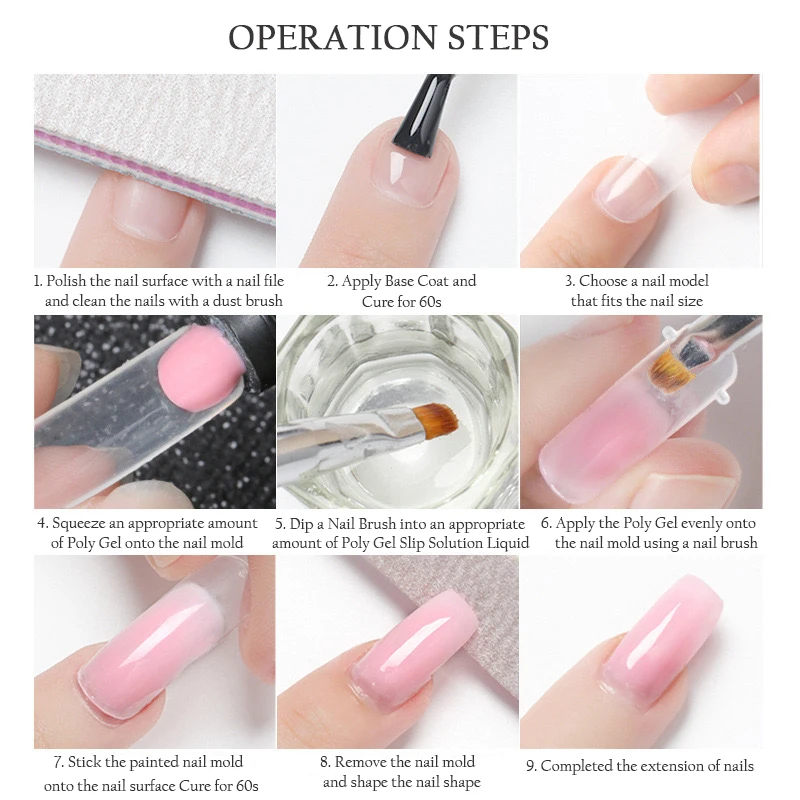 OPERATION STEPS

1. Polish the nail surface with a nail file and clean the nails with a dust brush

2. Apply Base Coat and Cure for 60s

3. Choose a nail model that fits the nail size

4. Squeeze an appropriate amount of Poly Gel onto the nail mold

5. Dip a Nail Brush into an appropriate amount of Poly Gel Slip Solution Liquid

6. Apply the Poly Gel evenly onto the nail mold using a nail brush

7. Stick the painted nail mold onto the nail surface Cure for 60s

8. Remove the nail mold and shape the nail shape

9. Completed the extension of nails