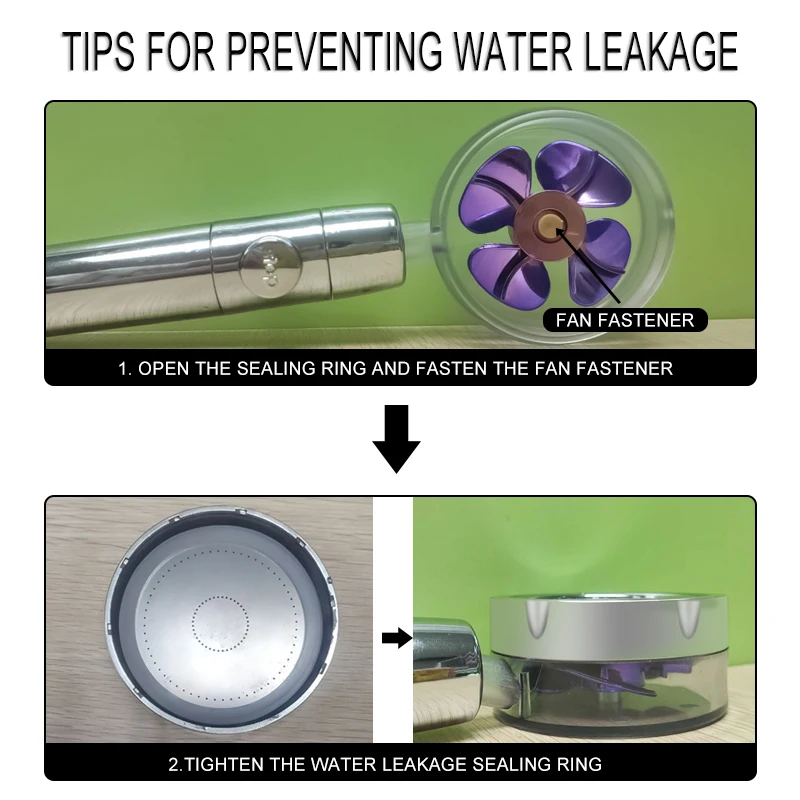 TIPS FOR PREVENTING WATER LEAKAGE

FAN FASTENER

1. OPEN THE SEALING RING AND FASTEN THE FAN FASTENER

2.TIGHTEN THE WATER LEAKAGE SEALING RING